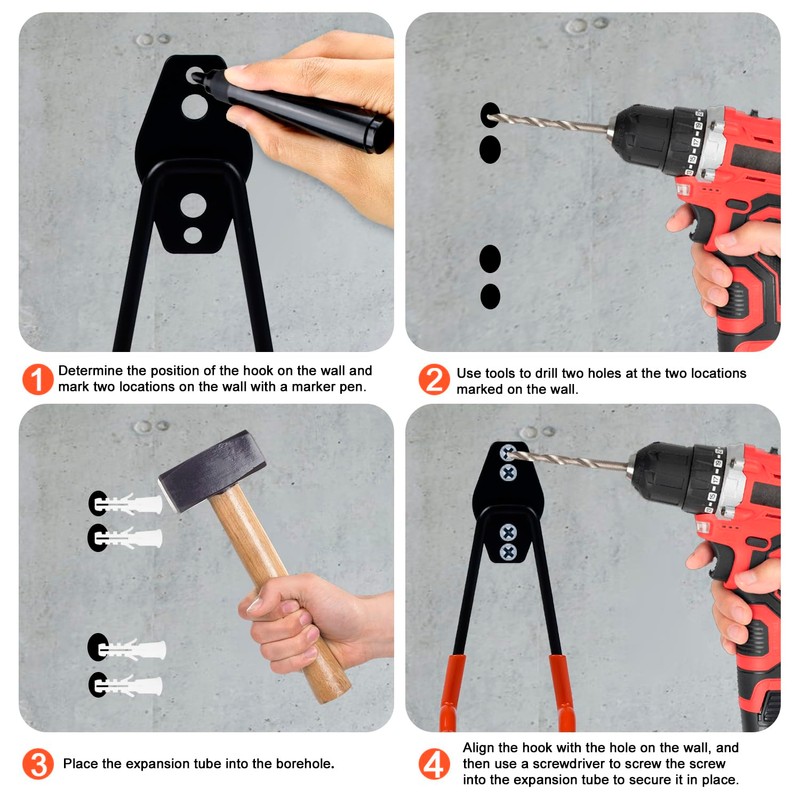 1 Determine the position of the hook on the wall and mark two locations on the wall with a marker pen.

2 Use tools to drill two holes at the two locations marked on the wall.

3 Place the expansion tube into the borehole.

4 Align the hook with the hole on the wall, and then use a screwdriver to screw the screw into the expansion tube to secure it in place.