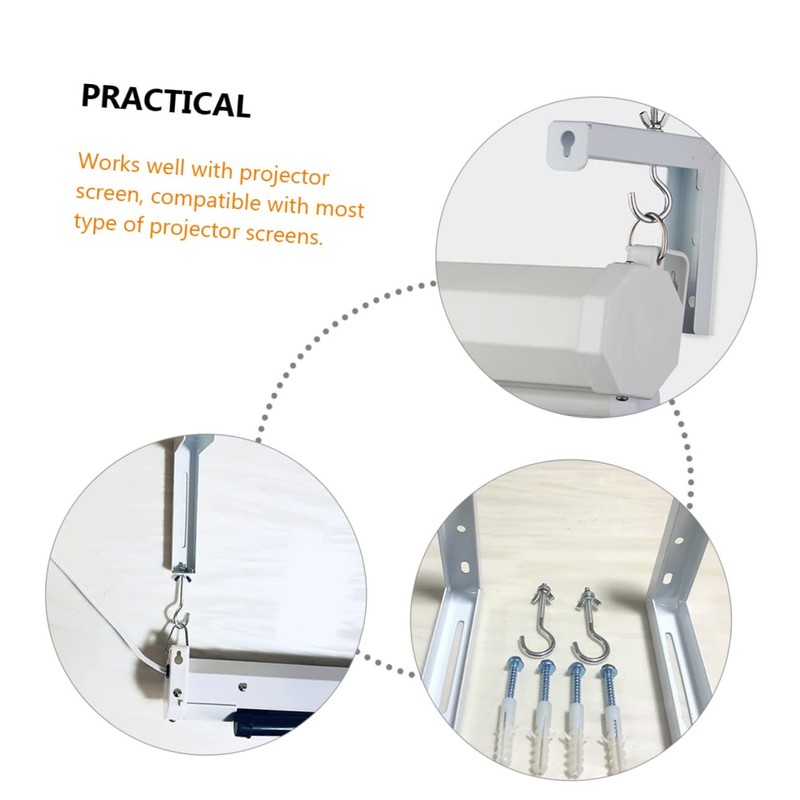 PRACTICAL

Works well with projector screen, compatible with most type of projector screens.