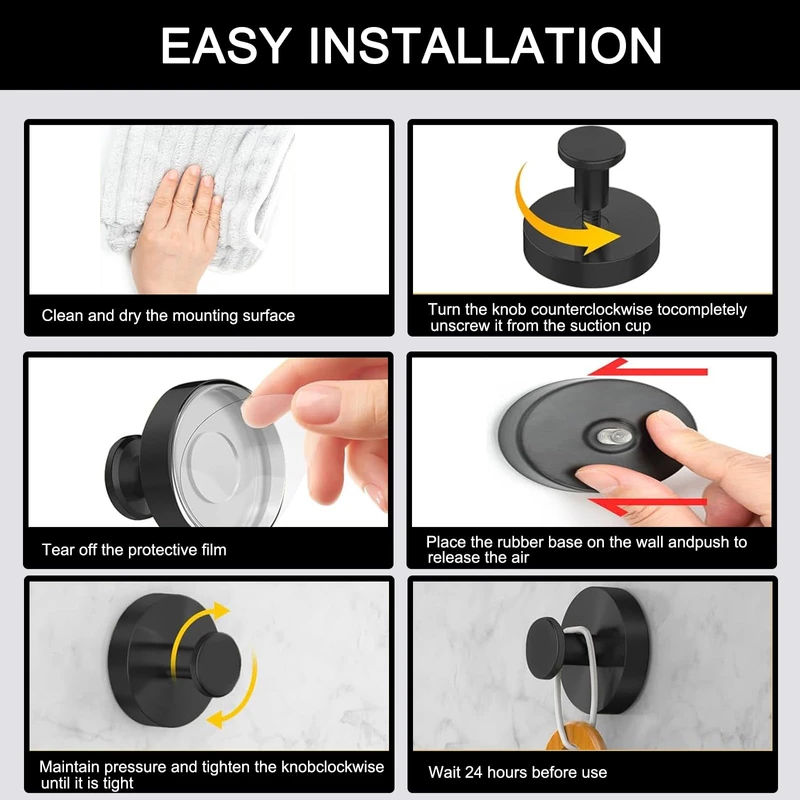 EASY INSTALLATION

Clean and dry the mounting surface

Turn the knob counterclockwise tocompletely unscrew it from the suction cup

Tear off the protective film

Place the rubber base on the wall andpush to release the air

Maintain pressure and tighten the knobclockwise until it is tight

Wait 24 hours before use