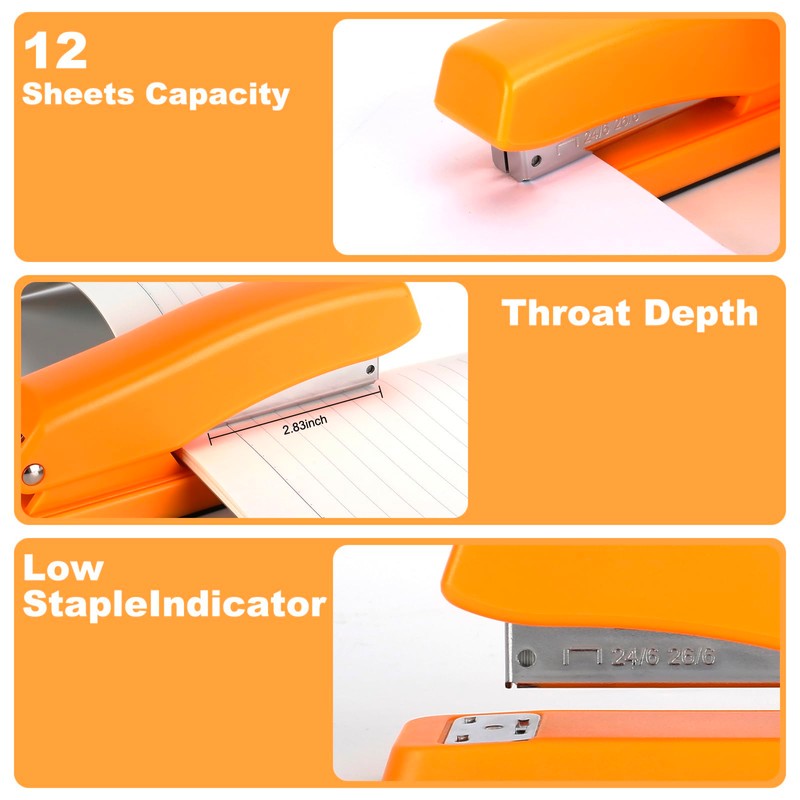 12
Sheets Capacity

24/6 26/6

Throat Depth

2.83inch

Low
StapleIndicator

24/6 26/6