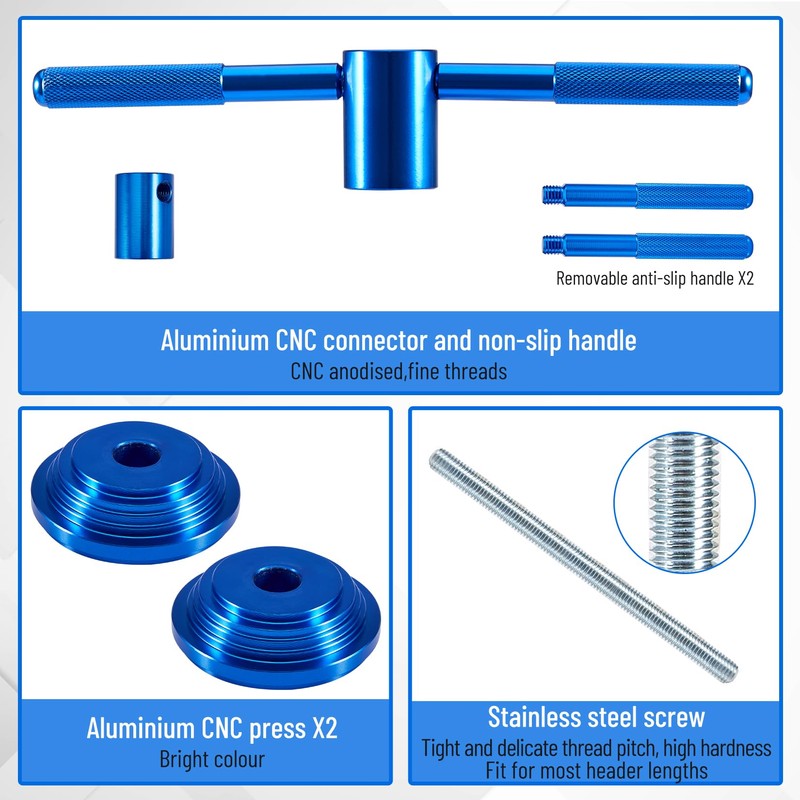 Removable anti-slip handle X2

Aluminium CNC connector and non-slip handle
CNC anodised,fine threads

Aluminium CNC press X2
Bright colour

Stainless steel screw
Tight and delicate thread pitch, high hardness
Fit for most header lengths