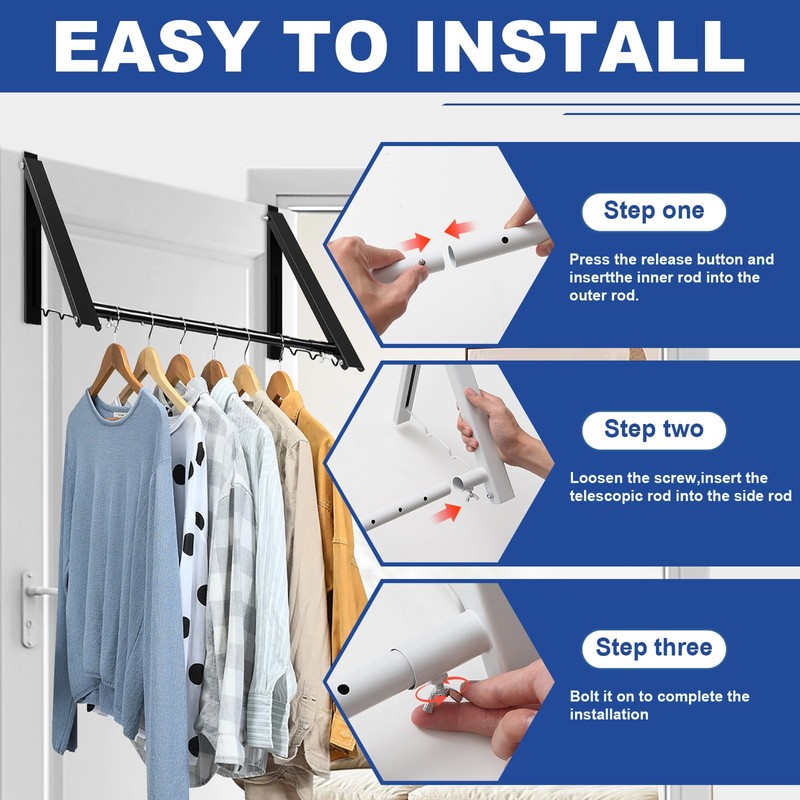 EASY TO INSTALL

Step one

Press the release button and insertthe inner rod into the outer rod.

Step two

Loosen the screw,insert the telescopic rod into the side rod

Step three

Bolt it on to complete the installation