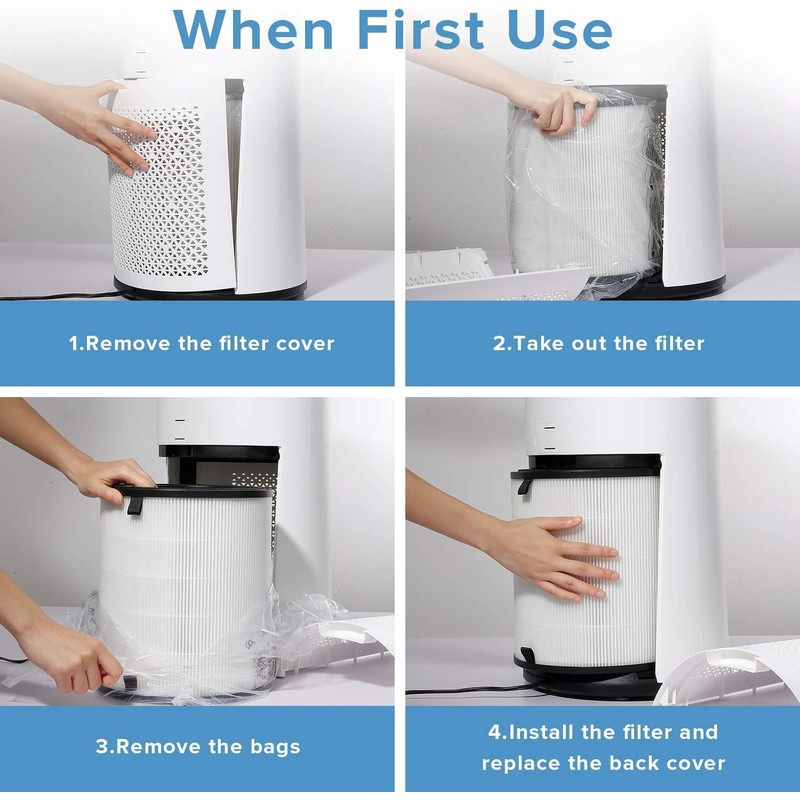 When First Use

1.Remove the filter cover

2.Take out the filter

3.Remove the bags

4.Install the filter and replace the back cover