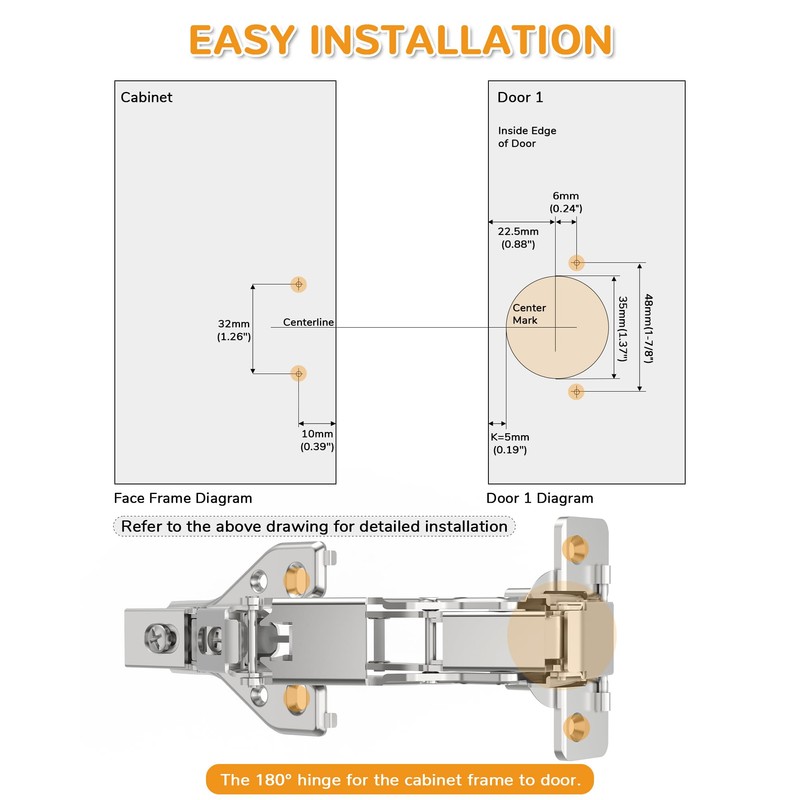 EASY INSTALLATION

Cabinet

32mm (1.26")

Centerline

10mm (0.39")

Face Frame Diagram

Door 1

Inside Edge of Door

6mm (0.24")

22.5mm (0.88")

Center Mark

35mm(1.37")

48mm(1-7/8")

K=5mm (0.19")

Door 1 Diagram

Refer to the above drawing for detailed installation

The 180° hinge for the cabinet frame to door.