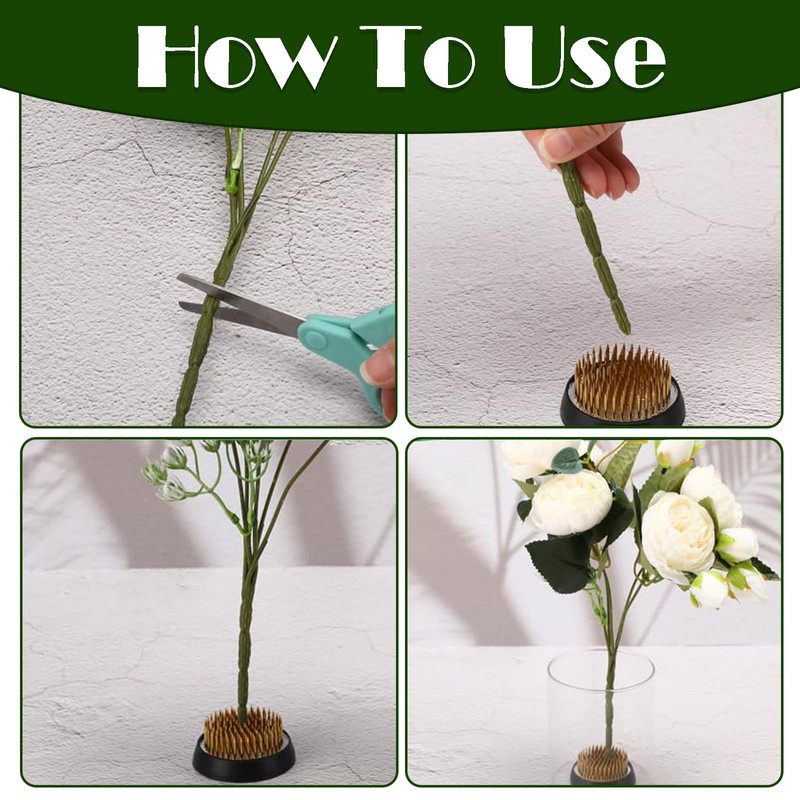 How To Use