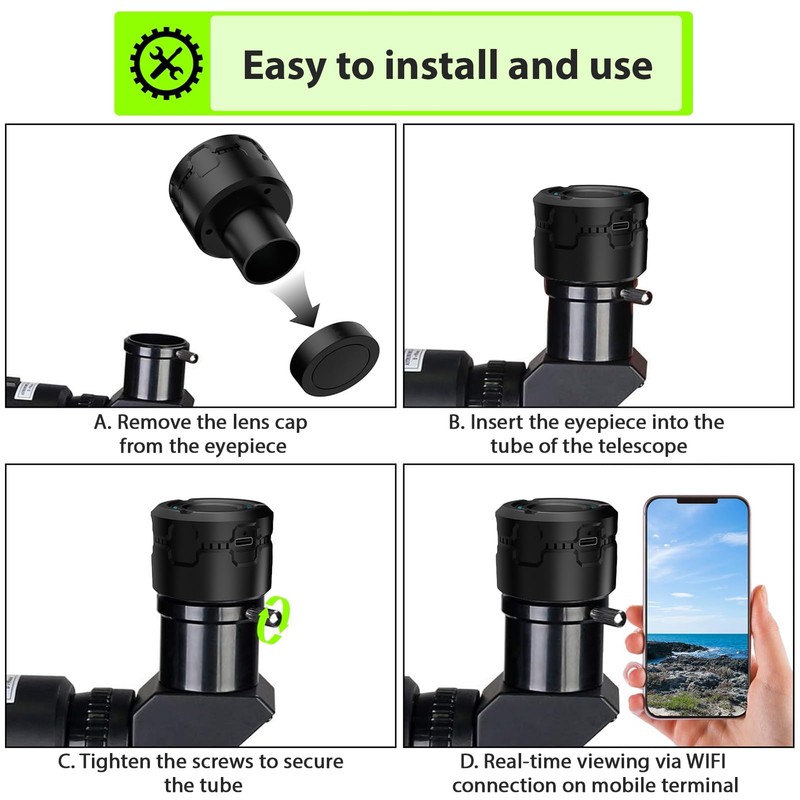 Easy to install and use

A. Remove the lens cap from the eyepiece

B. Insert the eyepiece into the tube of the telescope

C. Tighten the screws to secure the tube

D. Real-time viewing via WIFI connection on mobile terminal