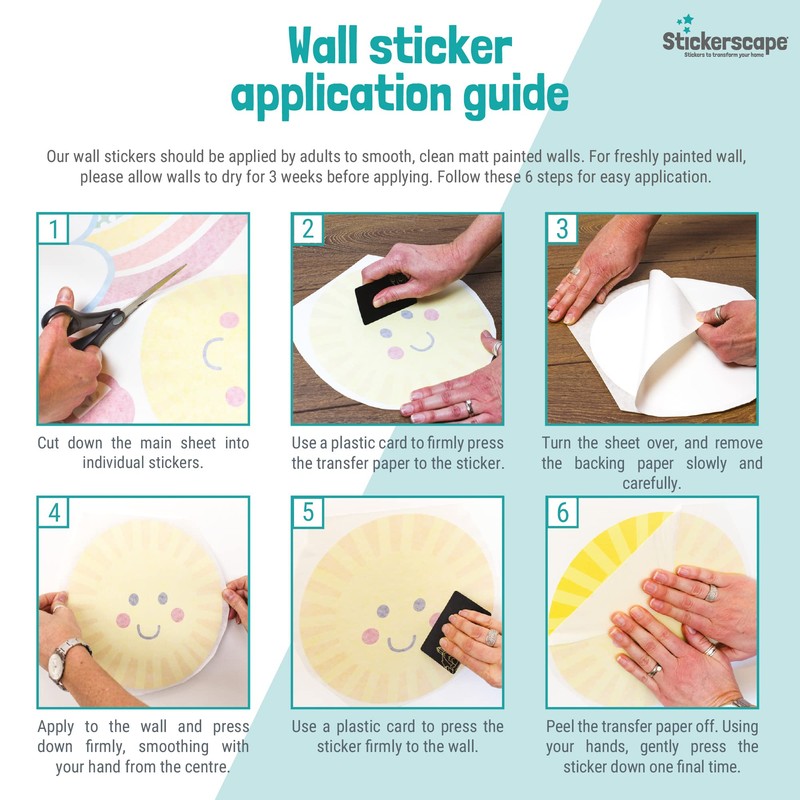 Wall sticker application guide

Stickerscape
Stickers to transform your home

Our wall stickers should be applied by adults to smooth, clean matt painted walls. For freshly painted wall, please allow walls to dry for 3 weeks before applying. Follow these 6 steps for easy application.

1
Cut down the main sheet into individual stickers.

2
Use a plastic card to firmly press the transfer paper to the sticker.

3
Turn the sheet over, and remove the backing paper slowly and carefully.

4
Apply to the wall and press down firmly, smoothing with your hand from the centre.

5
Use a plastic card to press the sticker firmly to the wall.

6
Peel the transfer paper off. Using your hands, gently press the sticker down one final time.