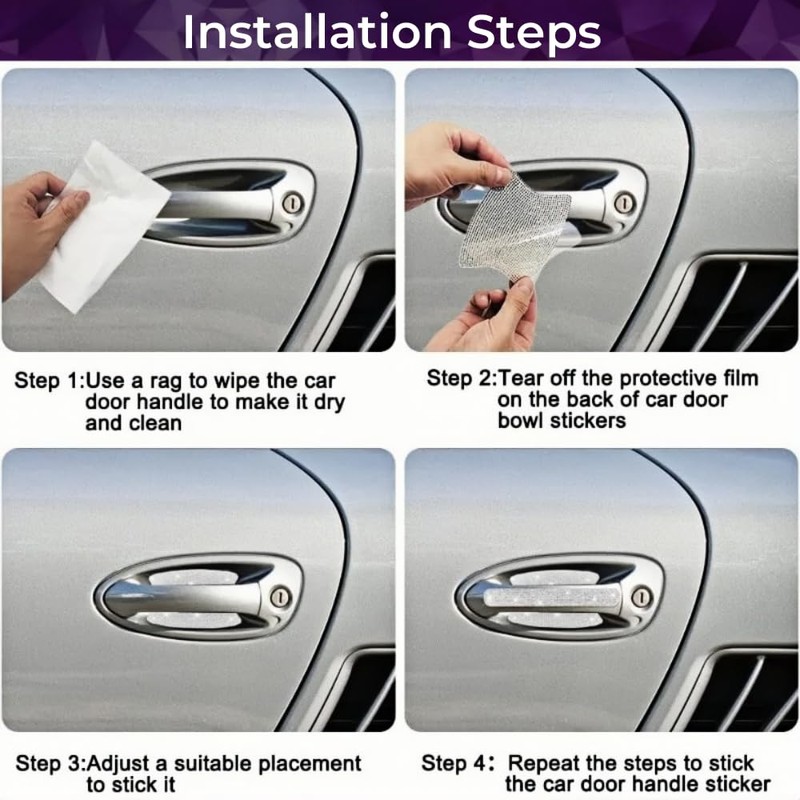 Installation Steps

Step 1:Use a rag to wipe the car door handle to make it dry and clean

Step 2:Tear off the protective film on the back of car door bowl stickers

Step 3:Adjust a suitable placement to stick it

Step 4: Repeat the steps to stick the car door handle sticker