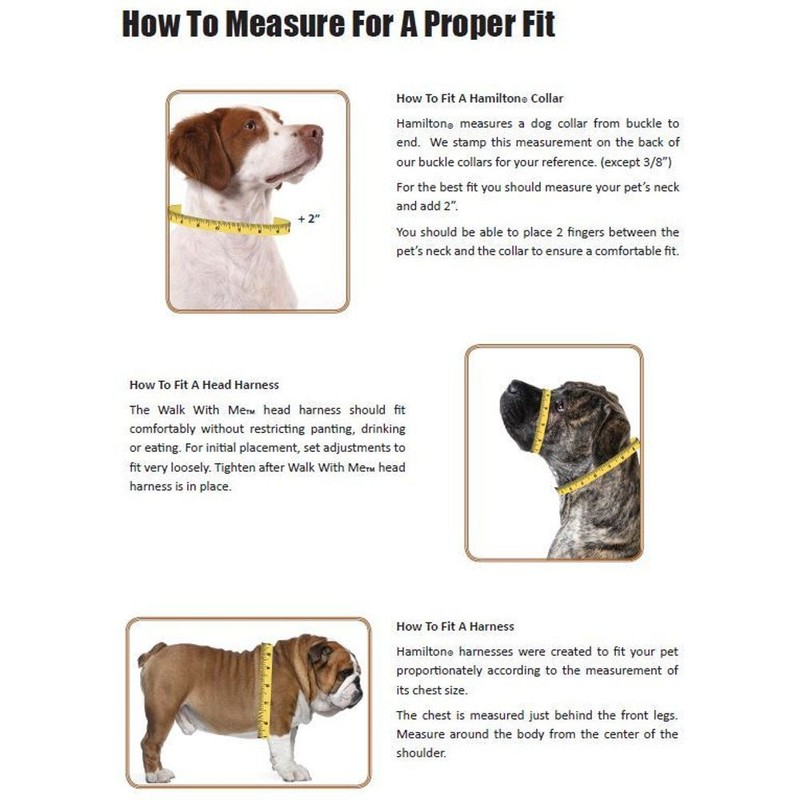 How To Measure For A Proper Fit

+ 2"

How To Fit A Hamilton® Collar

Hamilton® measures a dog collar from buckle to end. We stamp this measurement on the back of our buckle collars for your reference. (except 3/8")

For the best fit you should measure your pet's neck and add 2".

You should be able to place 2 fingers between the pet's neck and the collar to ensure a comfortable fit.

How To Fit A Head Harness

The Walk With Me™ head harness should fit comfortably without restricting panting, drinking or eating. For initial placement, set adjustments to fit very loosely. Tighten after Walk With Me™ head harness is in place.

How To Fit A Harness

Hamilton® harnesses were created to fit your pet proportionately according to the measurement of its chest size.

The chest is measured just behind the front legs. Measure around the body from the center of the shoulder.