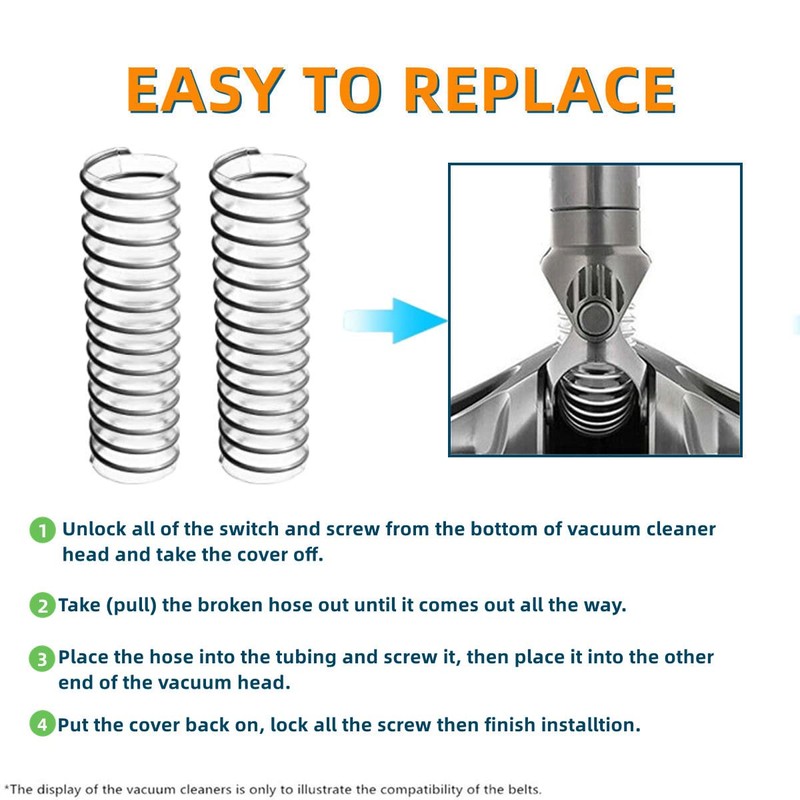 EASY TO REPLACE

1 Unlock all of the switch and screw from the bottom of vacuum cleaner head and take the cover off.

2 Take (pull) the broken hose out until it comes out all the way.

3 Place the hose into the tubing and screw it, then place it into the other end of the vacuum head.

4 Put the cover back on, lock all the screw then finish installtion.

*The display of the vacuum cleaners is only to illustrate the compatibility of the belts.