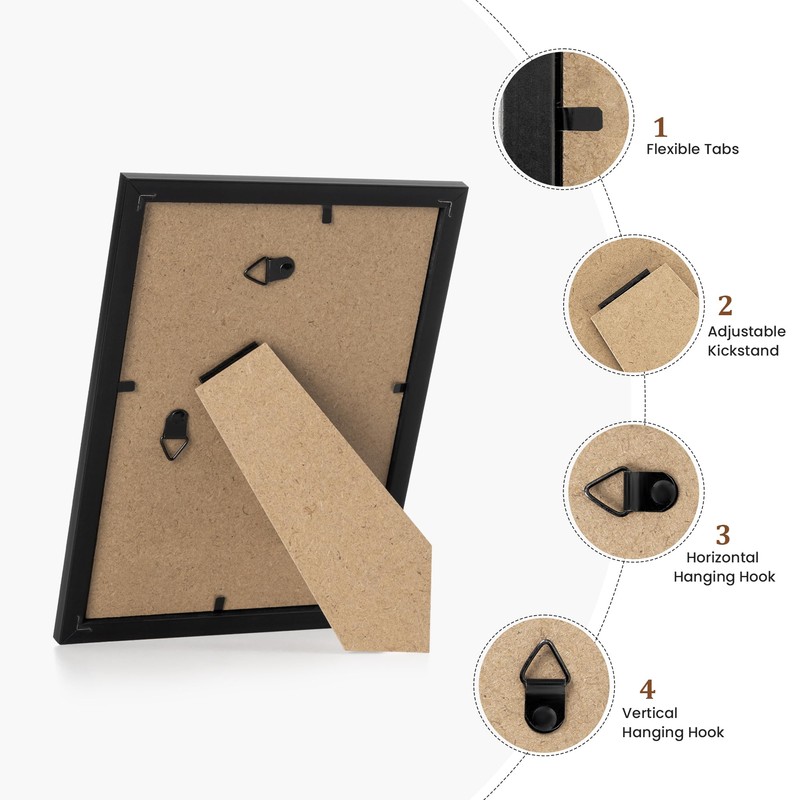 1
Flexible Tabs

2
Adjustable Kickstand

3
Horizontal Hanging Hook

4
Vertical Hanging Hook