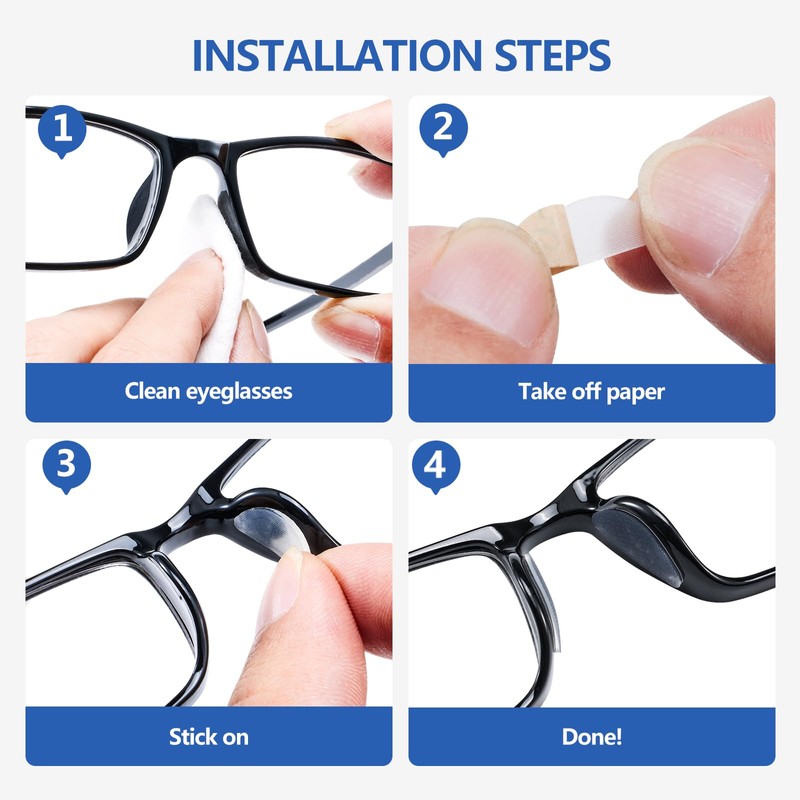 INSTALLATION STEPS

1

Clean eyeglasses

2

Take off paper

3

Stick on

4

Done!