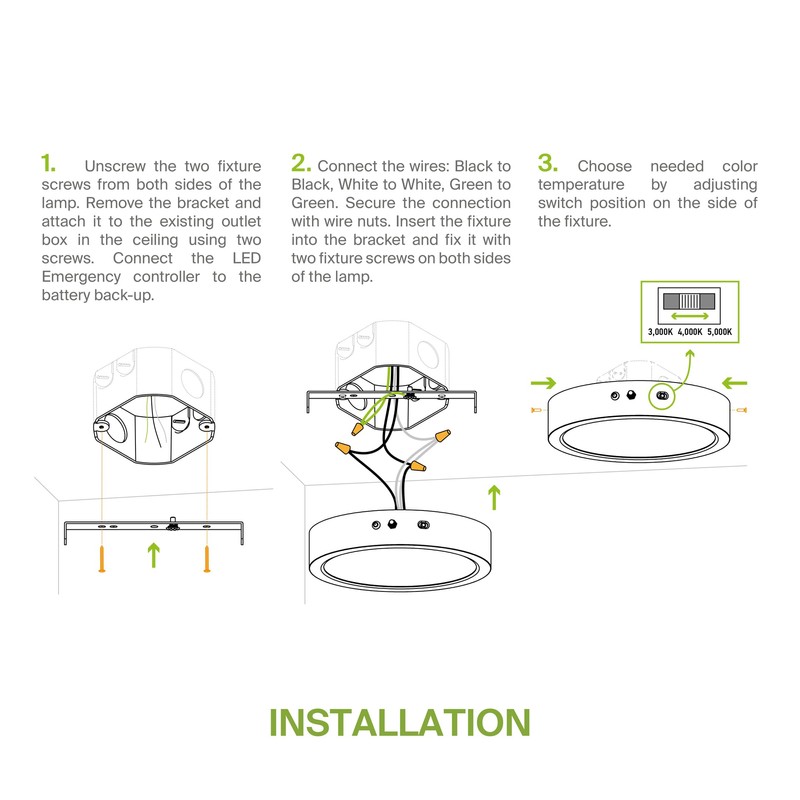 1. Unscrew the two fixture screws from both sides of the lamp. Remove the bracket and attach it to the existing outlet box in the ceiling using two screws. Connect the LED Emergency controller to the battery back-up.

2. Connect the wires: Black to Black, White to White, Green to Green. Secure the connection with wire nuts. Insert the fixture into the bracket and fix it with two fixture screws on both sides of the lamp.

3. Choose needed color temperature by adjusting switch position on the side of the fixture.

3,000K 4,000K 5,000K

INSTALLATION