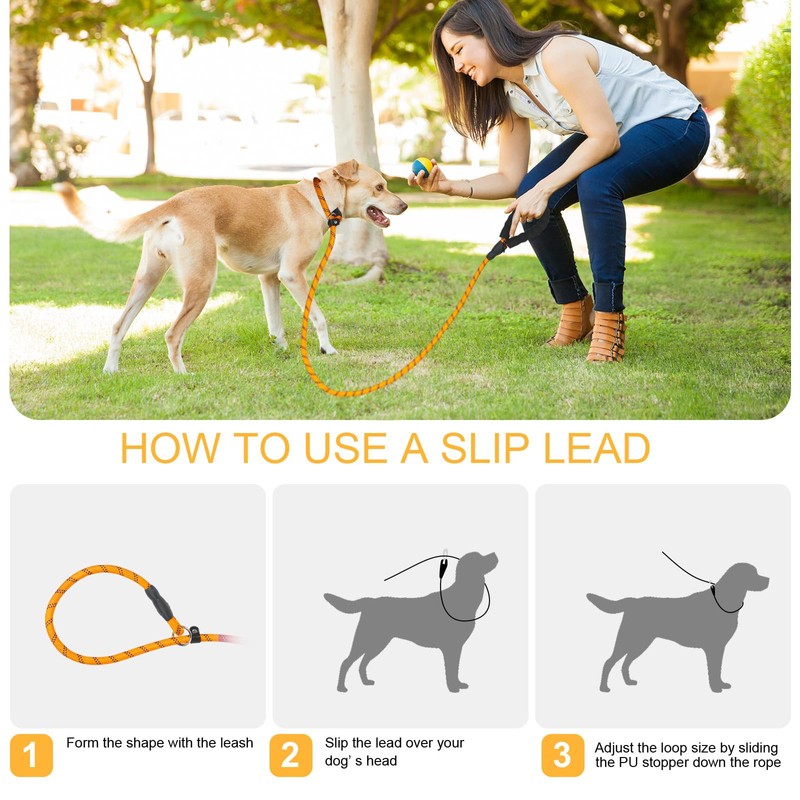 HOW TO USE A SLIP LEAD

1 Form the shape with the leash

2 Slip the lead over your dog' s head

3 Adjust the loop size by sliding the PU stopper down the rope