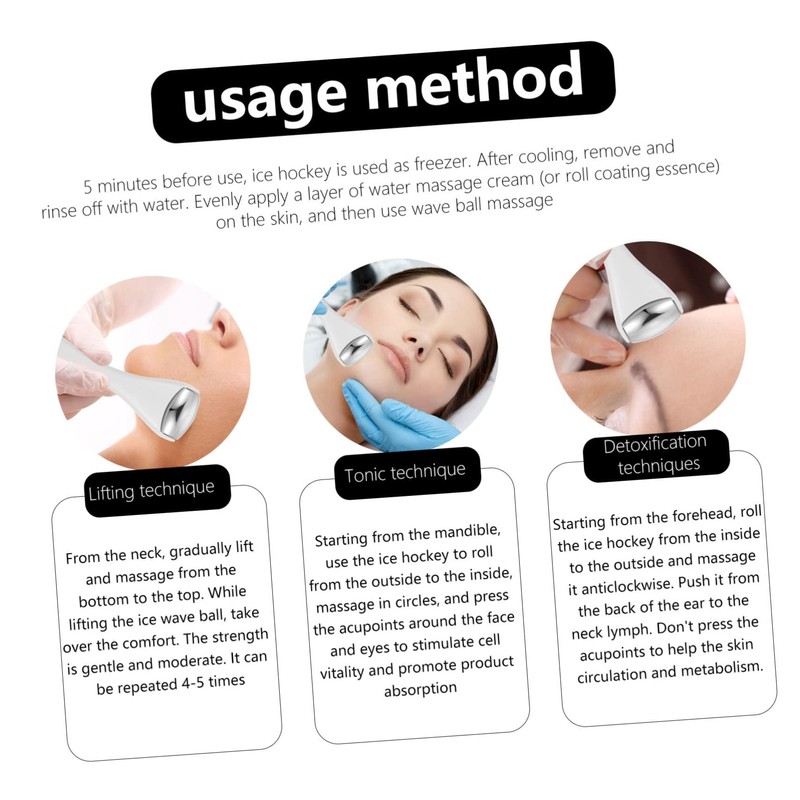 usage method

5 minutes before use, ice hockey is used as freezer. After cooling, remove and rinse off with water. Evenly apply a layer of water massage cream (or roll coating essence) on the skin, and then use wave ball massage

Lifting technique

From the neck, gradually lift and massage from the bottom to the top. While lifting the ice wave ball, take over the comfort. The strength is gentle and moderate. It can be repeated 4-5 times

Tonic technique

Starting from the mandible, use the ice hockey to roll from the outside to the inside, massage in circles, and press the acupoints around the face and eyes to stimulate cell vitality and promote product absorption

Detoxification techniques

Starting from the forehead, roll the ice hockey from the inside to the outside and massage it anticlockwise. Push it from the back of the ear to the neck lymph. Don't press the acupoints to help the skin circulation and metabolism.