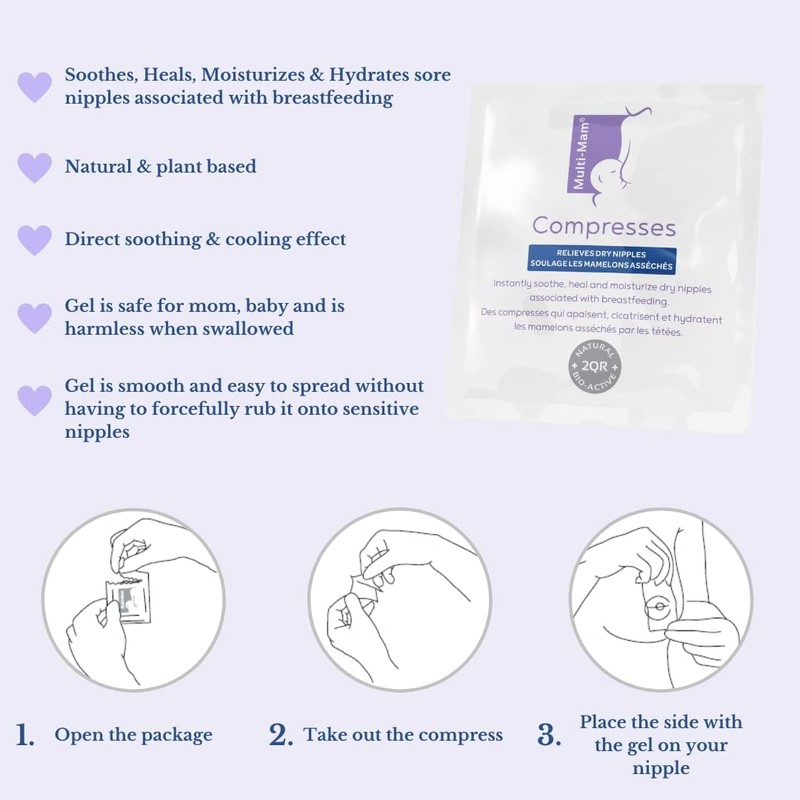 Soothes, Heals, Moisturizes & Hydrates sore nipples associated with breastfeeding

Natural & plant based

Direct soothing & cooling effect

Gel is safe for mom, baby and is harmless when swallowed

Gel is smooth and easy to spread without having to forcefully rub it onto sensitive nipples

Multi-Mam®

Compresses

RELIEVES DRY NIPPLES
SOULAGE LES MAMELONS ASSÉCHÉS

Instantly soothe, heal and moisturize dry nipples associated with breastfeeding.
Des compresses qui apaisent, cicatrisent et hydratent les mamelons asséchés par les tétées.

NATURAL 2QR BIO-ACTIVE

1. Open the package

2. Take out the compress

3. Place the side with the gel on your nipple