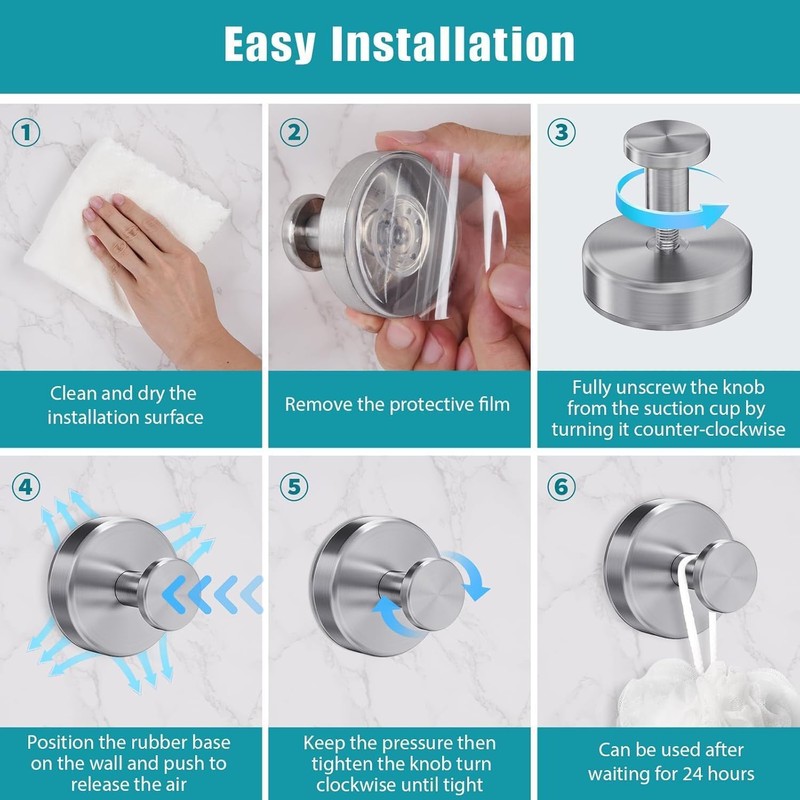 Easy Installation

1

Clean and dry the installation surface

2

Remove the protective film

3

Fully unscrew the knob from the suction cup by turning it counter-clockwise

4

Position the rubber base on the wall and push to release the air

5

Keep the pressure then tighten the knob turn clockwise until tight

6

Can be used after waiting for 24 hours