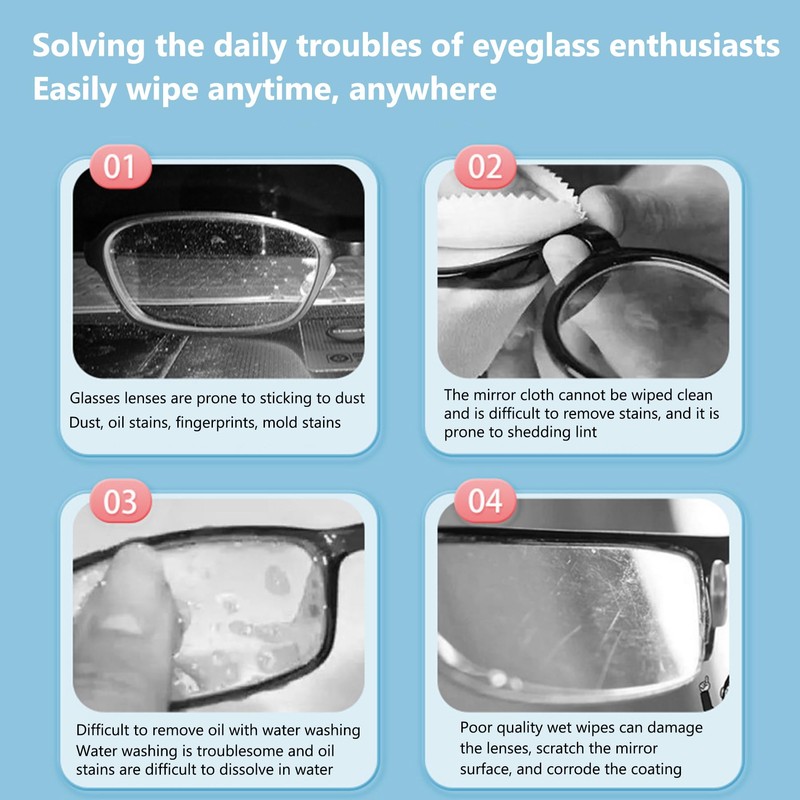 Solving the daily troubles of eyeglass enthusiasts
Easily wipe anytime, anywhere

01

Glasses lenses are prone to sticking to dust
Dust, oil stains, fingerprints, mold stains

02

The mirror cloth cannot be wiped clean and is difficult to remove stains, and it is prone to shedding lint

03

Difficult to remove oil with water washing
Water washing is troublesome and oil stains are difficult to dissolve in water

04

Poor quality wet wipes can damage the lenses, scratch the mirror surface, and corrode the coating