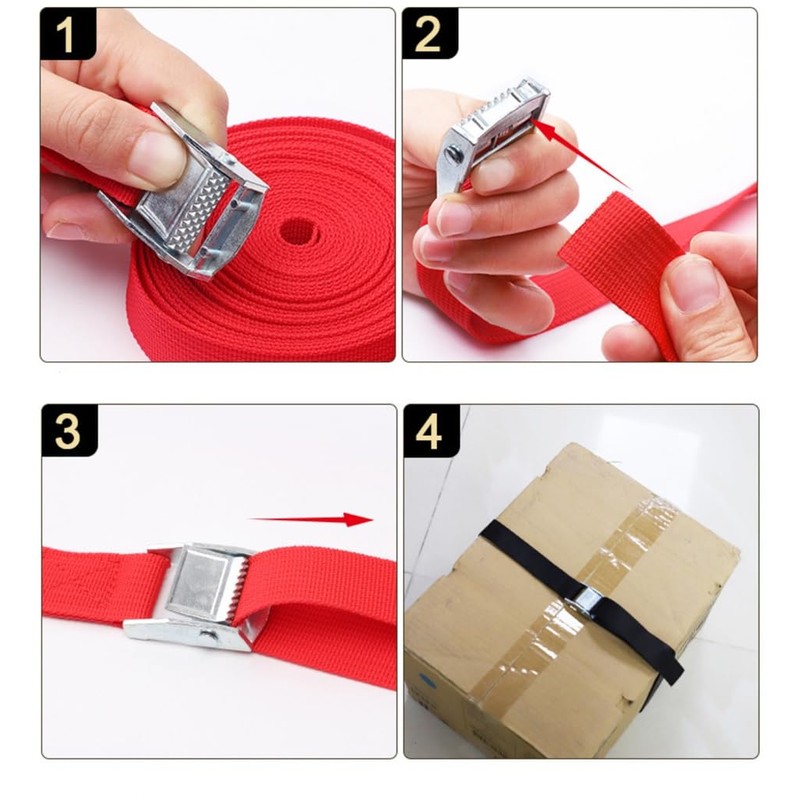 1

2

3

4