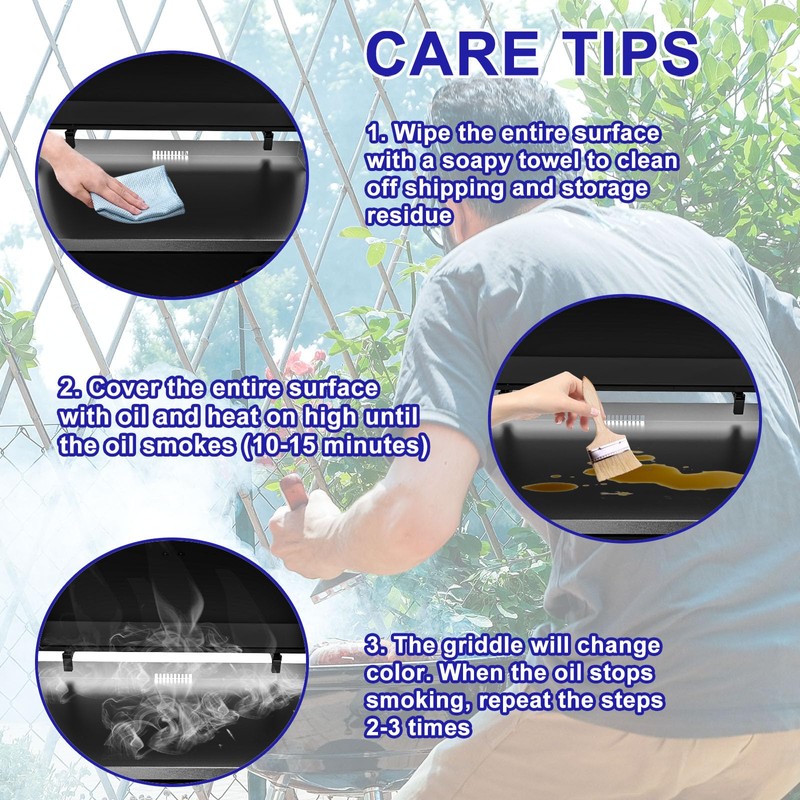 CARE TIPS

1. Wipe the entire surface with a soapy towel to clean off shipping and storage residue

2. Cover the entire surface with oil and heat on high until the oil smokes (10-15 minutes)

3. The griddle will change color. When the oil stops smoking, repeat the steps 2-3 times