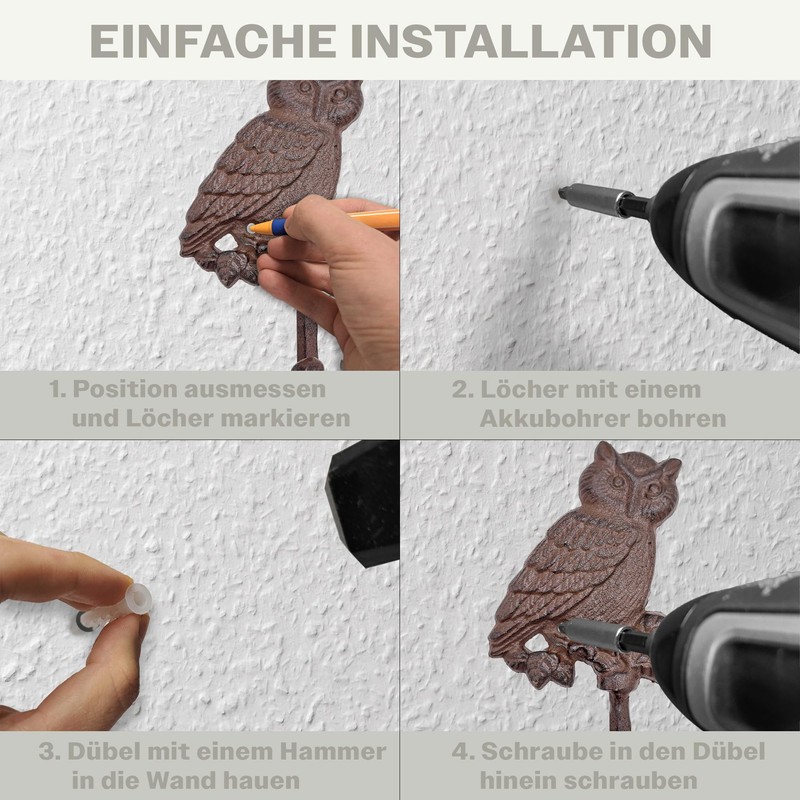 EINFACHE INSTALLATION

1. Position ausmessen und Löcher markieren

2. Löcher mit einem Akkubohrer bohren

3. Dübel mit einem Hammer in die Wand hauen

4. Schraube in den Dübel hinein schrauben