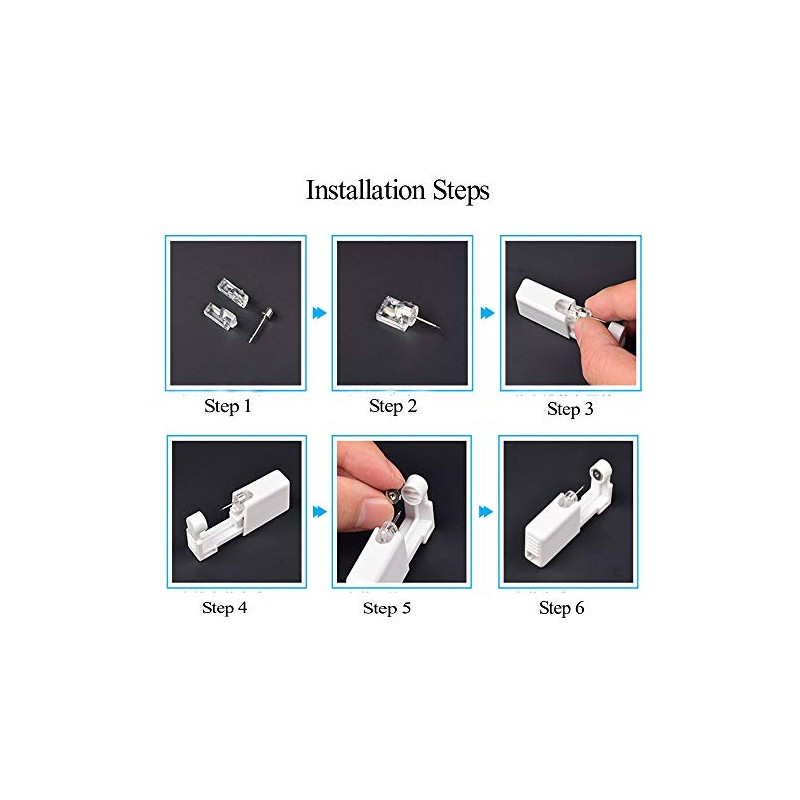 Installation Steps

Step 1

Step 2

Step 3

Step 4

Step 5

Step 6