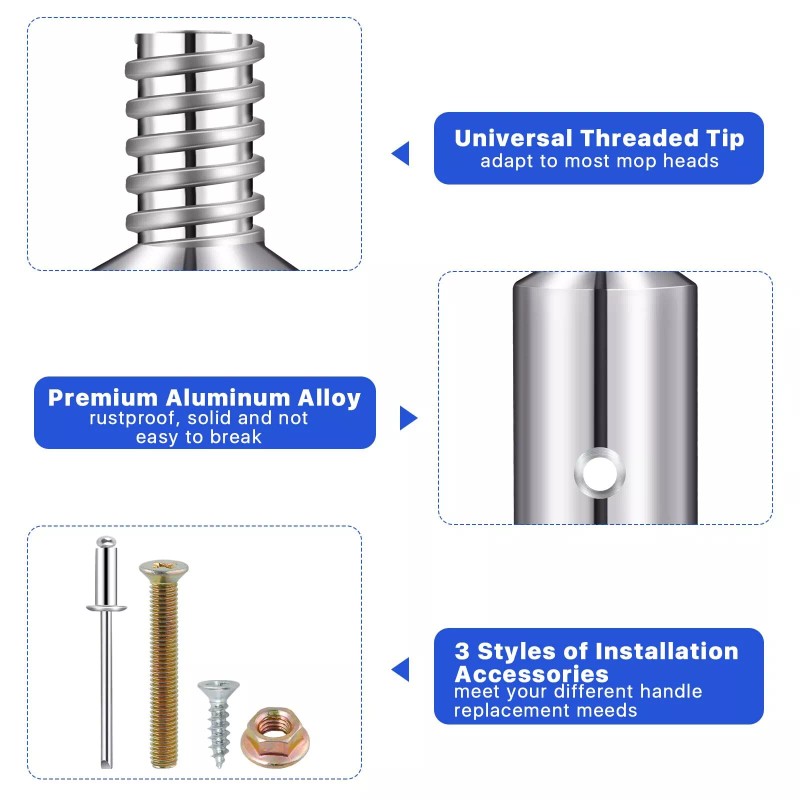 Universal Threaded Tip
adapt to most mop heads

Premium Aluminum Alloy
rustproof, solid and not easy to break

3 Styles of Installation Accessories
meet your different handle replacement meeds