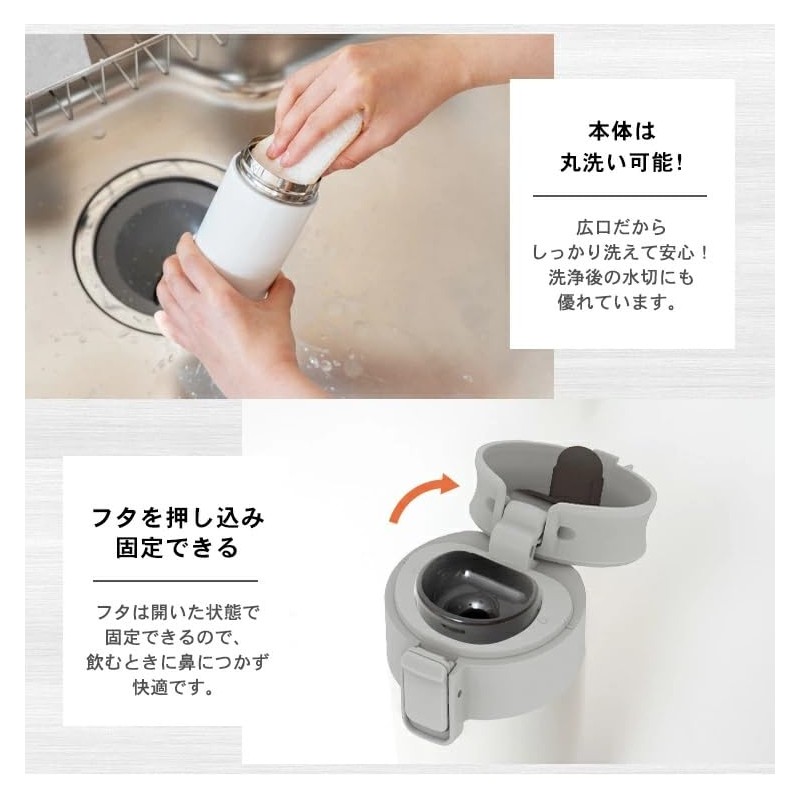 本体は
丸洗い可能!

広口だから
しっかり洗えて安心!
洗浄後の水切にも
優れています。

フタを押し込み
固定できる

フタは開いた状態で
固定できるので、
飲むときに鼻につかず
快適です。