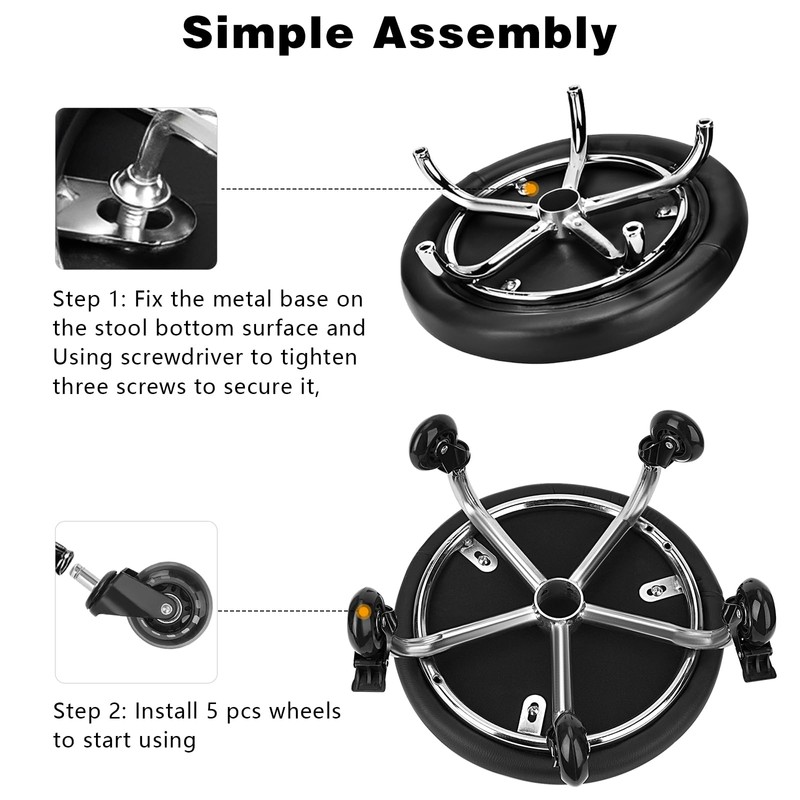 Simple Assembly

Step 1: Fix the metal base on the stool bottom surface and Using screwdriver to tighten three screws to secure it,

Step 2: Install 5 pcs wheels to start using