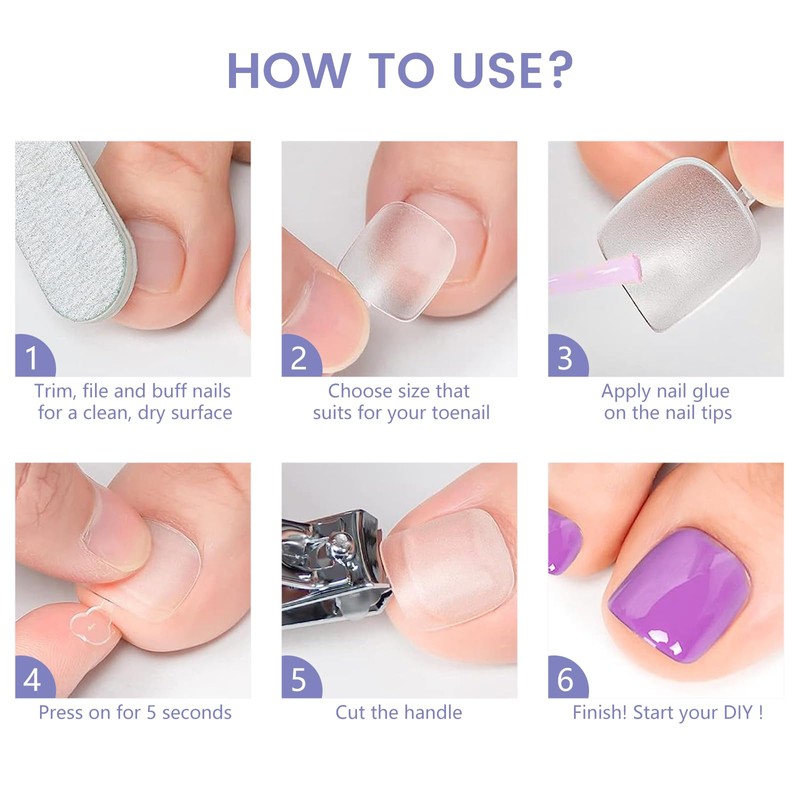 HOW TO USE?

1
Trim, file and buff nails for a clean, dry surface

2
Choose size that suits for your toenail

3
Apply nail glue on the nail tips

4
Press on for 5 seconds

5
Cut the handle

6
Finish! Start your DIY !