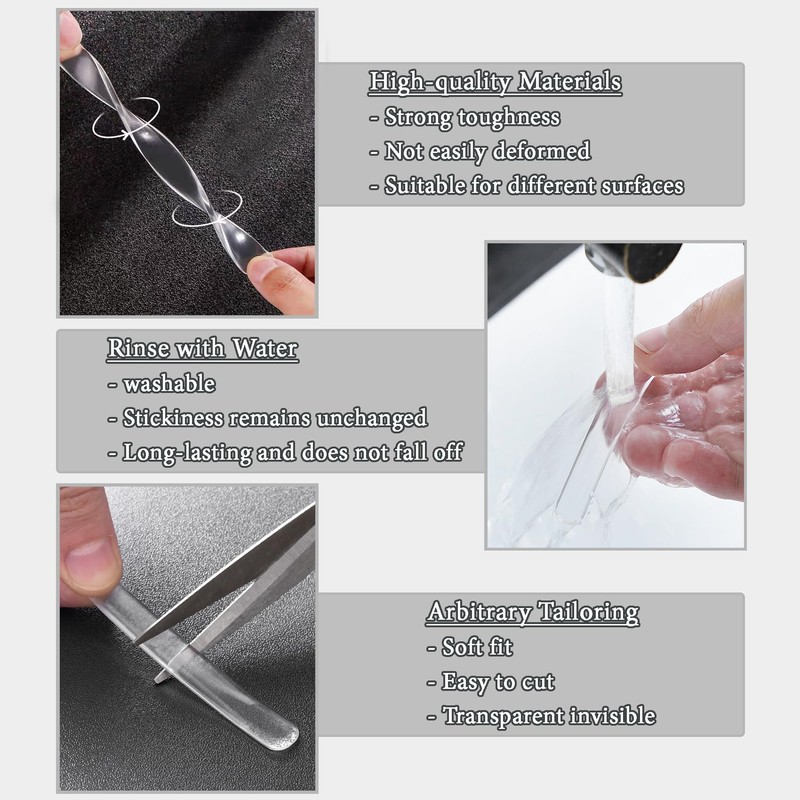 High-quality Materials
- Strong toughness
- Not easily deformed
- Suitable for different surfaces

Rinse with Water
- washable
- Stickiness remains unchanged
- Long-lasting and does not fall off

Arbitrary Tailoring
- Soft fit
- Easy to cut
- Transparent invisible