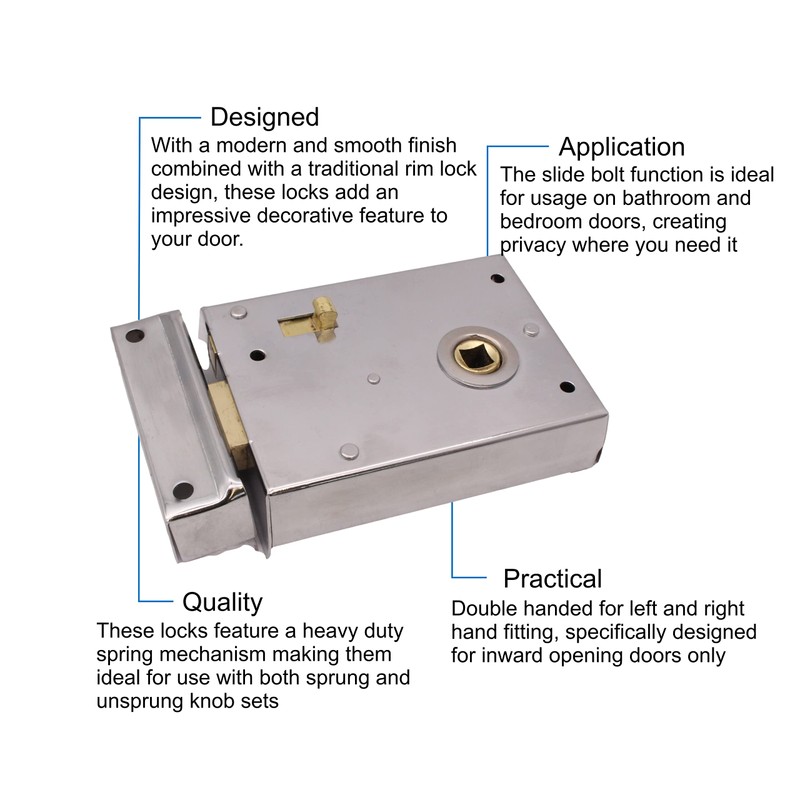 Designed
With a modern and smooth finish combined with a traditional rim lock design, these locks add an impressive decorative feature to your door.

Application
The slide bolt function is ideal for usage on bathroom and bedroom doors, creating privacy where you need it

Quality
These locks feature a heavy duty spring mechanism making them ideal for use with both sprung and unsprung knob sets

Practical
Double handed for left and right hand fitting, specifically designed for inward opening doors only