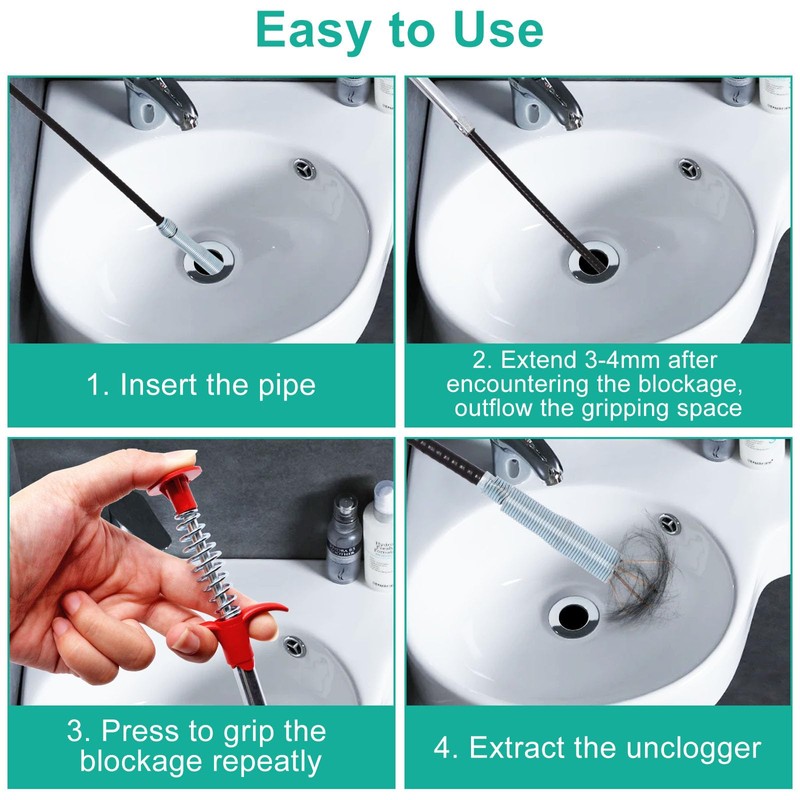 Easy to Use

1. Insert the pipe

2. Extend 3-4mm after encountering the blockage, outflow the gripping space

3. Press to grip the blockage repeatly

4. Extract the unclogger