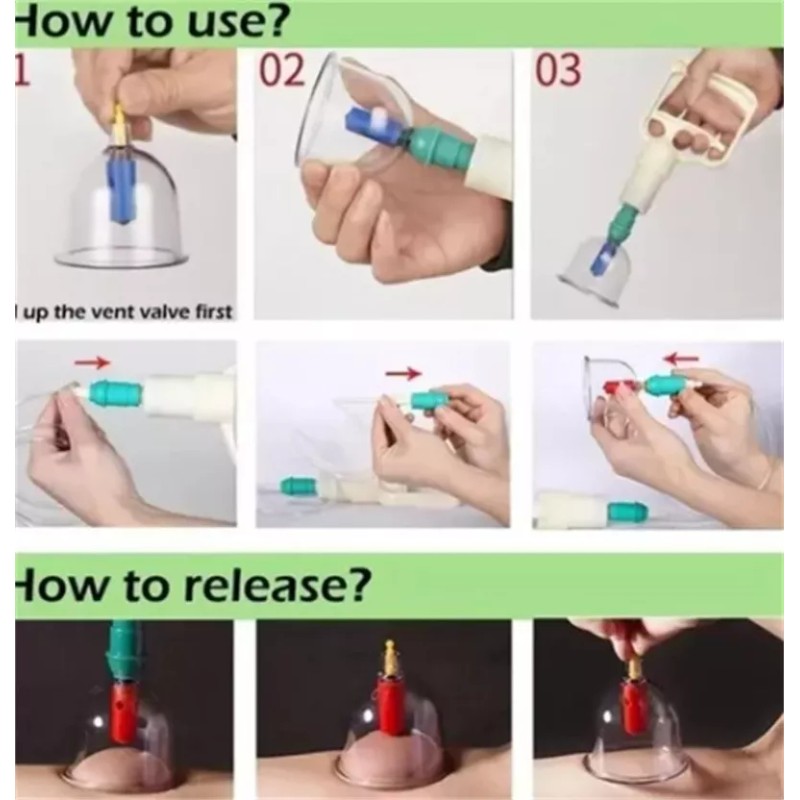 How to use?

1

02

03

l up the vent valve first

How to release?