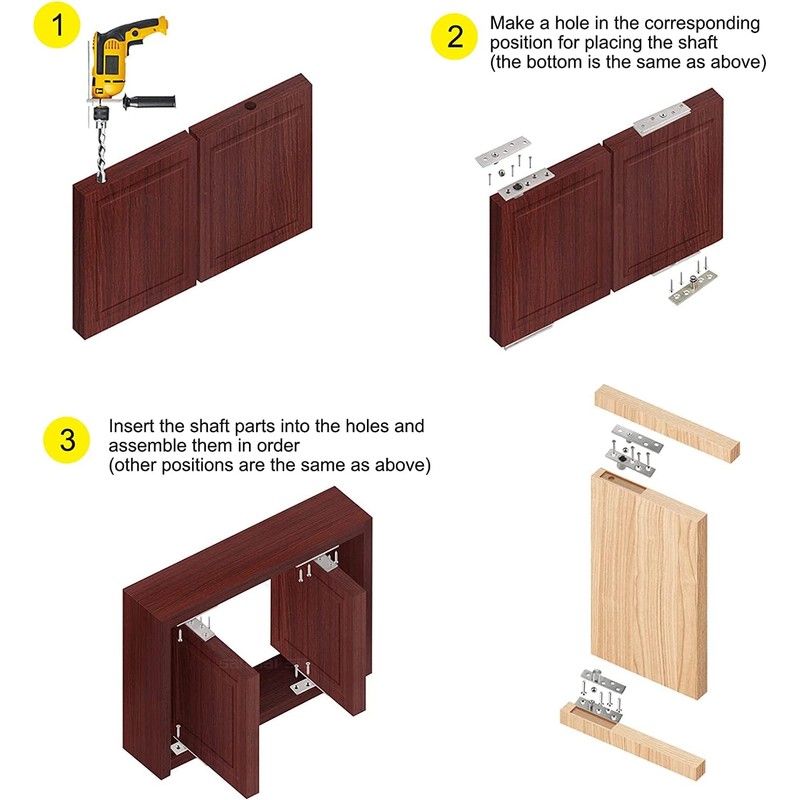 1

2 Make a hole in the corresponding position for placing the shaft (the bottom is the same as above)

3 Insert the shaft parts into the holes and assemble them in order (other positions are the same as above)