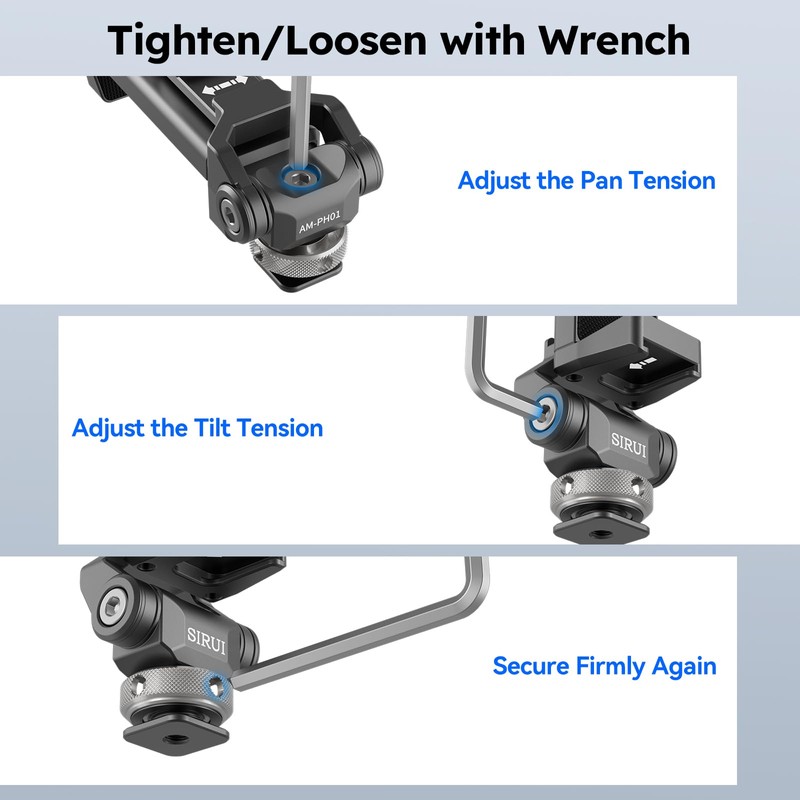 Tighten/Loosen with Wrench

AM-PH01

Adjust the Pan Tension

Adjust the Tilt Tension

SIRUI

SIRUI

Secure Firmly Again