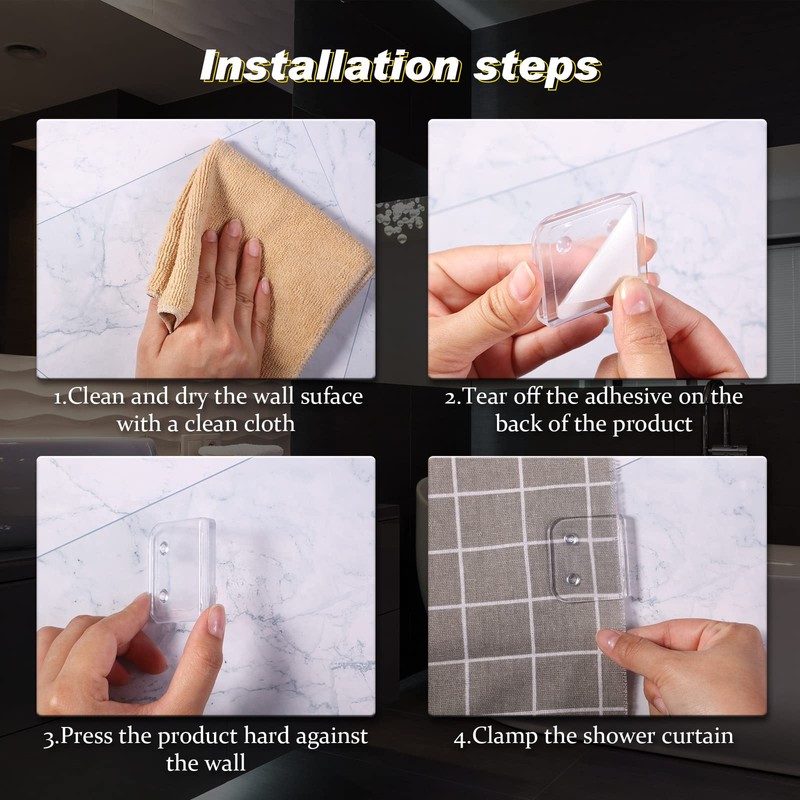 Installation steps

1.Clean and dry the wall suface with a clean cloth

2.Tear off the adhesive on the back of the product

3.Press the product hard against the wall

4.Clamp the shower curtain