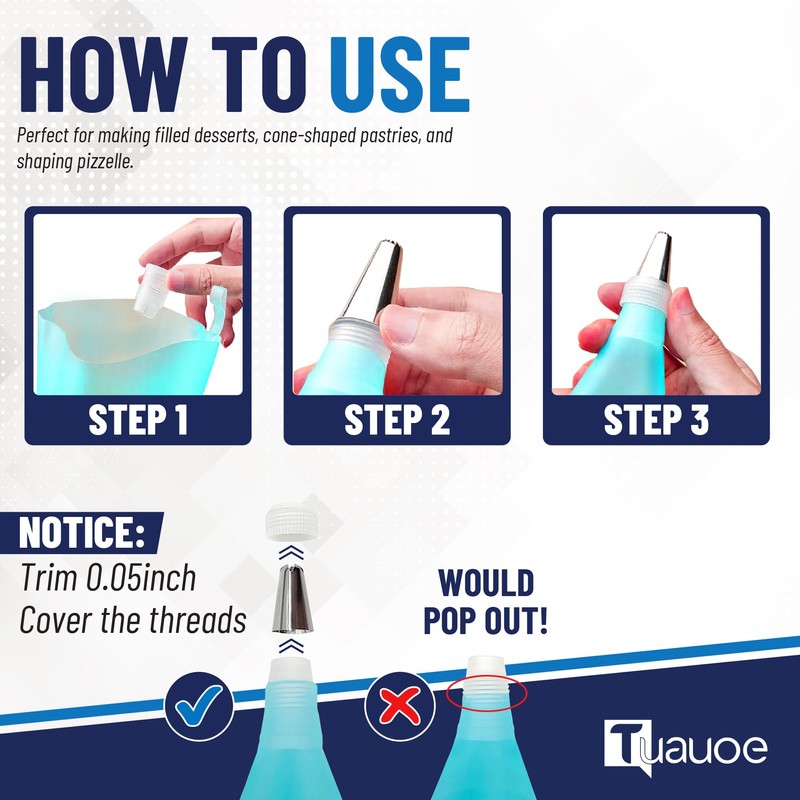 HOW TO USE

Perfect for making filled desserts, cone-shaped pastries, and shaping pizzelle.

STEP 1

STEP 2

STEP 3

NOTICE:
Trim 0.05inch
Cover the threads

WOULD POP OUT!

Tuauoe