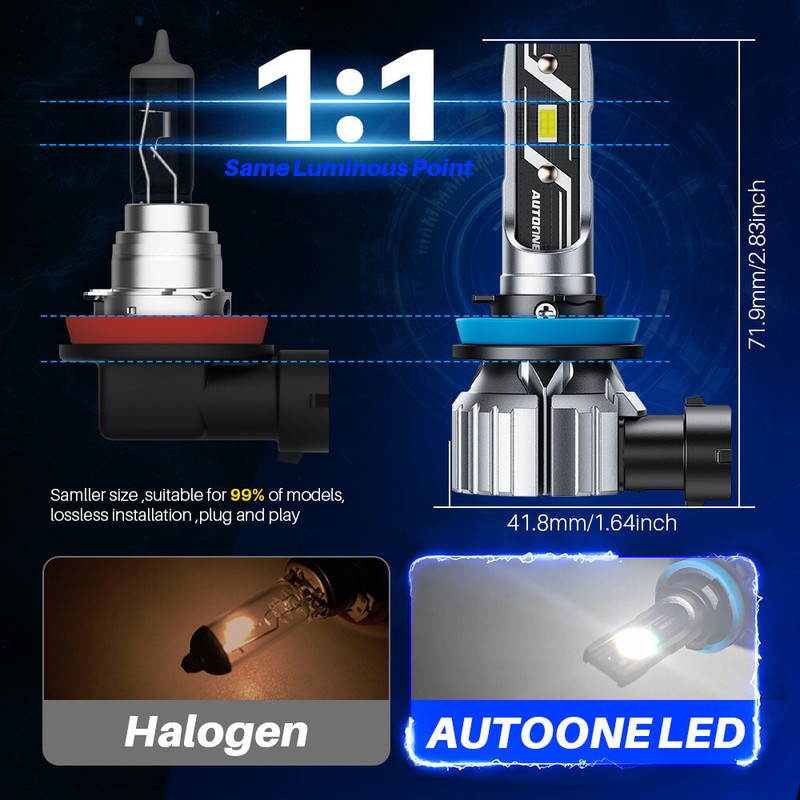 1:1

Same Luminous Point

AUTOONE

71.9mm/2.83inch

Samller size ,suitable for 99% of models, lossless installation ,plug and play

41.8mm/1.64inch

Halogen

AUTOONE LED