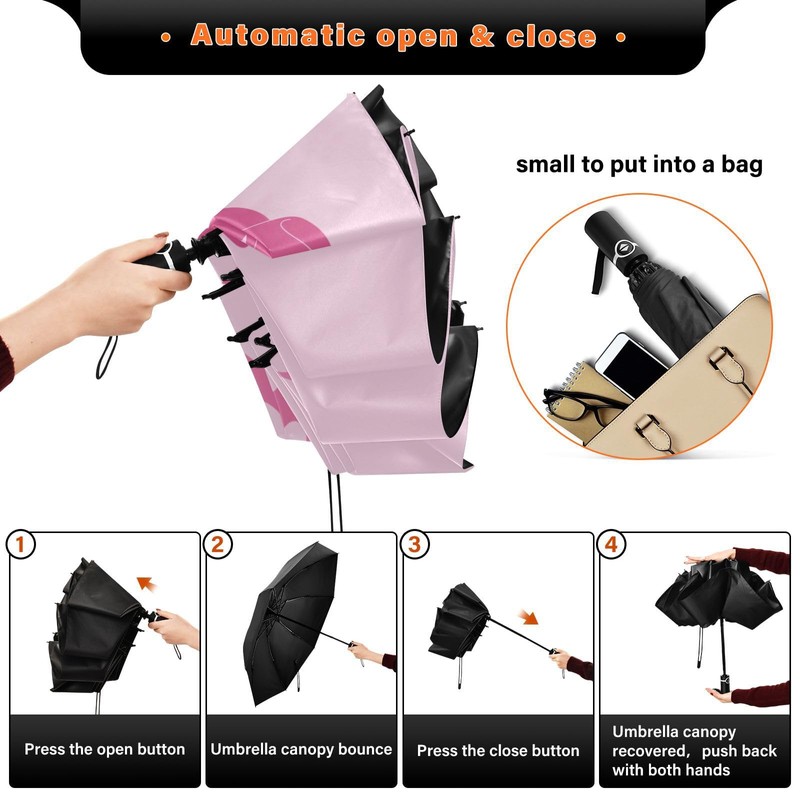 • Automatic open & close •

small to put into a bag

1

Press the open button

2

Umbrella canopy bounce

3

Press the close button

4

Umbrella canopy recovered, push back with both hands