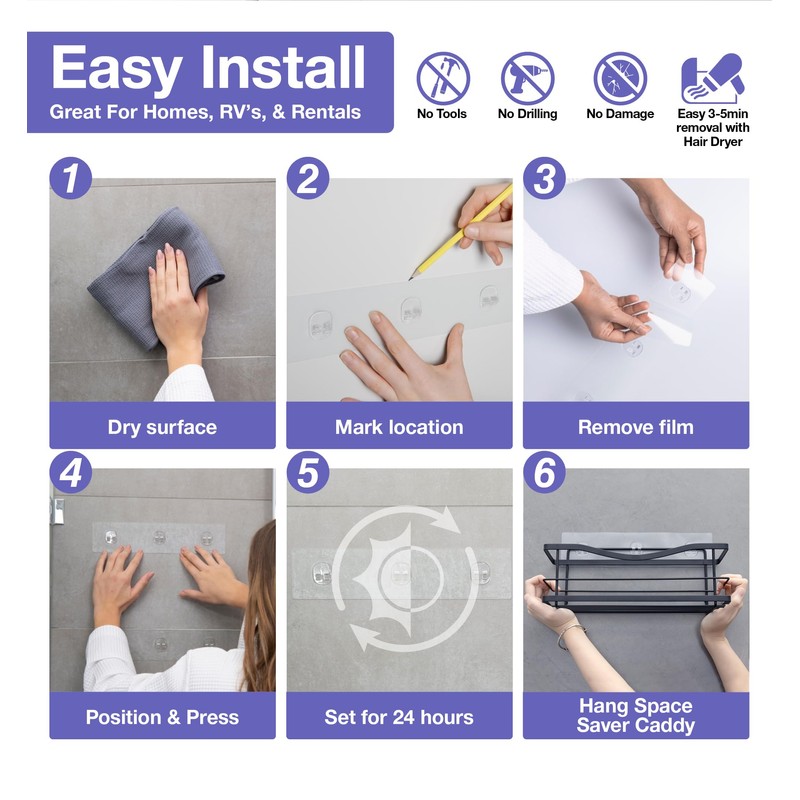 Easy Install
Great For Homes, RV's, & Rentals

No Tools

No Drilling

No Damage

Easy 3-5min removal with Hair Dryer

1
Dry surface

2
Mark location

3
Remove film

4
Position & Press

5
Set for 24 hours

6
Hang Space Saver Caddy