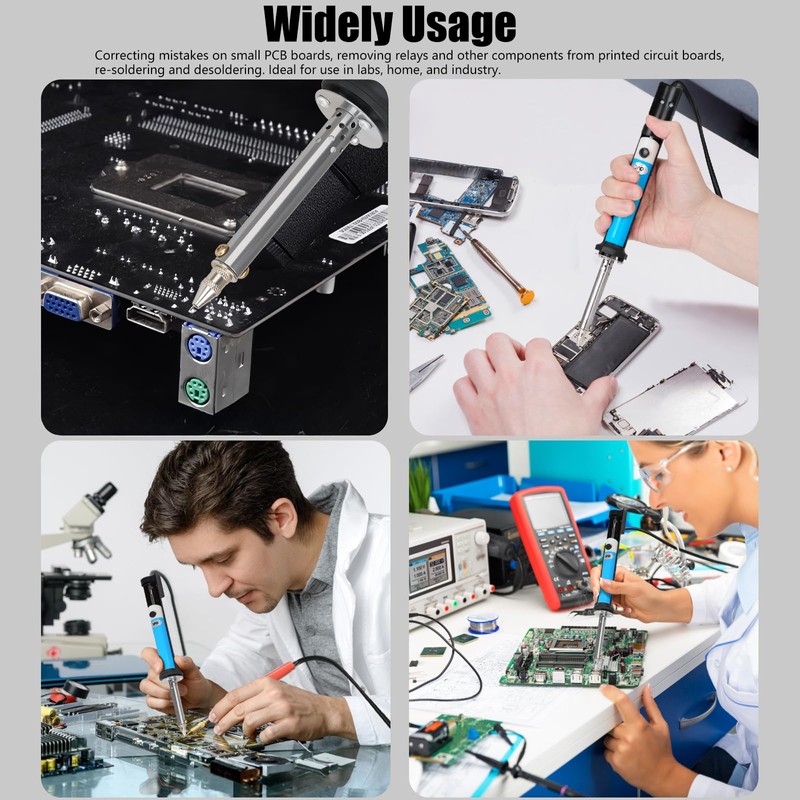 Widely Usage

Correcting mistakes on small PCB boards, removing relays and other components from printed circuit boards, re-soldering and desoldering. Ideal for use in labs, home, and industry.