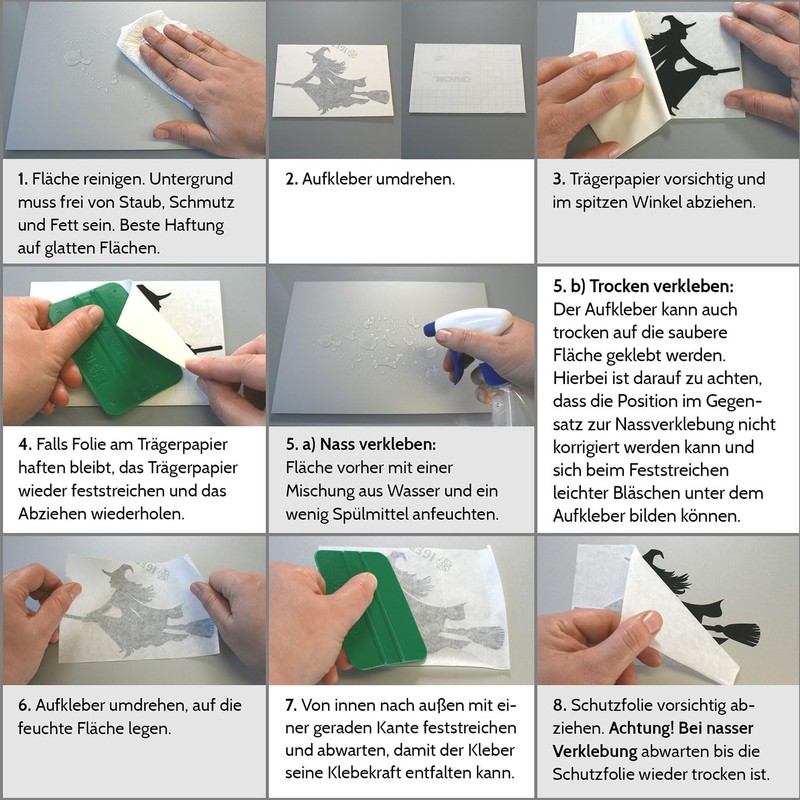 1. Fläche reinigen. Untergrund muss frei von Staub, Schmutz und Fett sein. Beste Haftung auf glatten Flächen.

2. Aufkleber umdrehen.

3. Trägerpapier vorsichtig und im spitzen Winkel abziehen.

4. Falls Folie am Trägerpapier haften bleibt, das Trägerpapier wieder feststreichen und das Abziehen wiederholen.

5. a) Nass verkleben:
Fläche vorher mit einer Mischung aus Wasser und ein wenig Spülmittel anfeuchten.

5. b) Trocken verkleben:
Der Aufkleber kann auch trocken auf die saubere Fläche geklebt werden. Hierbei ist darauf zu achten, dass die Position im Gegensatz zur Nassverklebung nicht korrigiert werden kann und sich beim Feststreichen leichter Bläschen unter dem Aufkleber bilden können.

6. Aufkleber umdrehen, auf die feuchte Fläche legen.

7. Von innen nach außen mit einer geraden Kante feststreichen und abwarten, damit der Kleber seine Klebekraft entfalten kann.

8. Schutzfolie vorsichtig abziehen. Achtung! Bei nasser Verklebung abwarten bis die Schutzfolie wieder trocken ist.