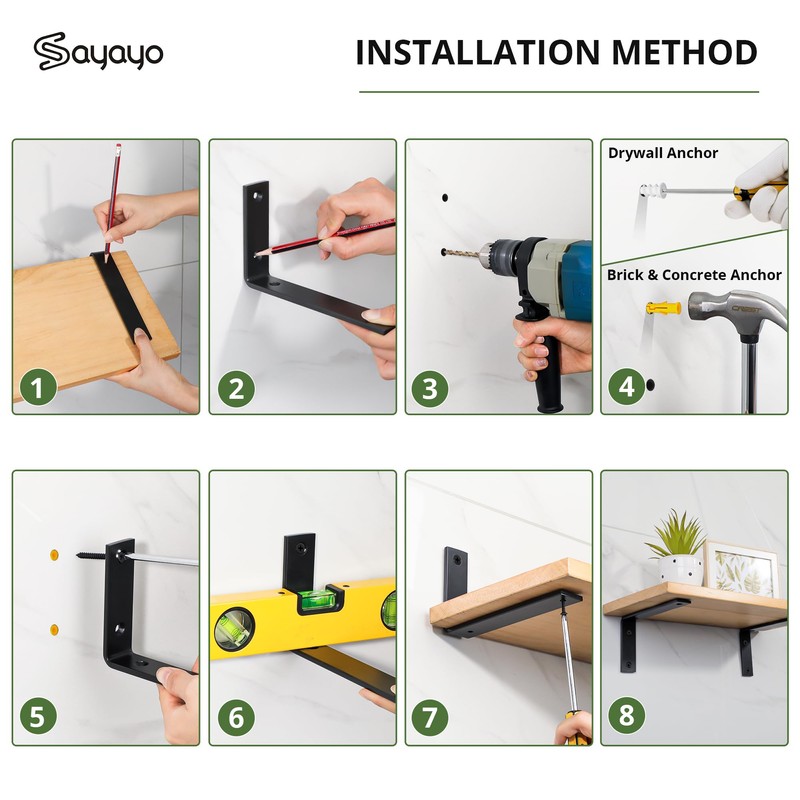 Sayayo

INSTALLATION METHOD

1

2

3

Drywall Anchor

Brick & Concrete Anchor

4

5

6

7

8