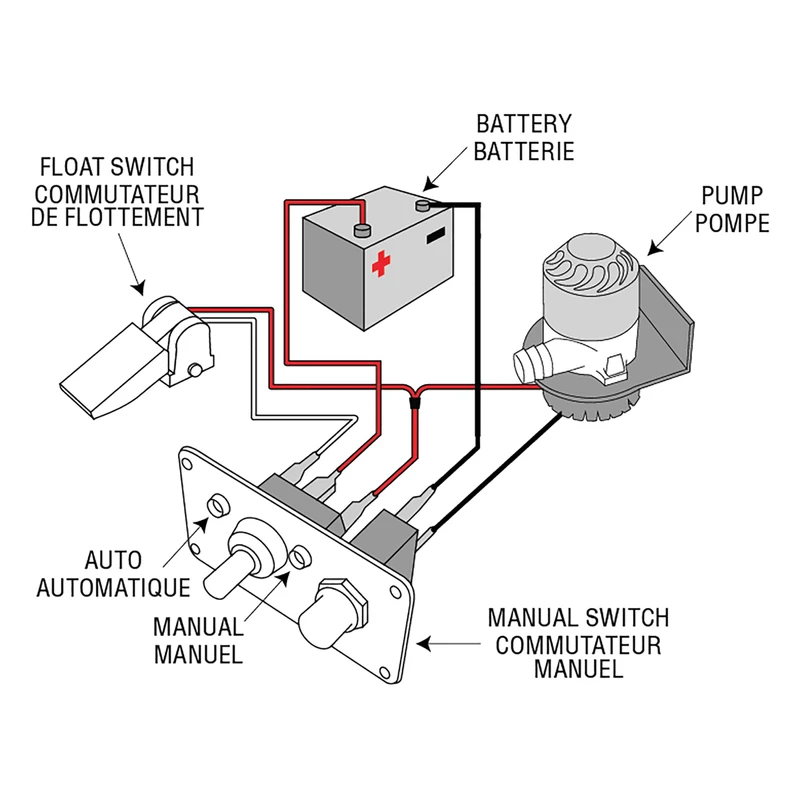 BATTERY
BATTERIE

FLOAT SWITCH
COMMUTATEUR
DE FLOTTEMENT

PUMP
POMPE

AUTO
AUTOMATIQUE

MANUAL
MANUEL

MANUAL SWITCH
COMMUTATEUR
MANUEL