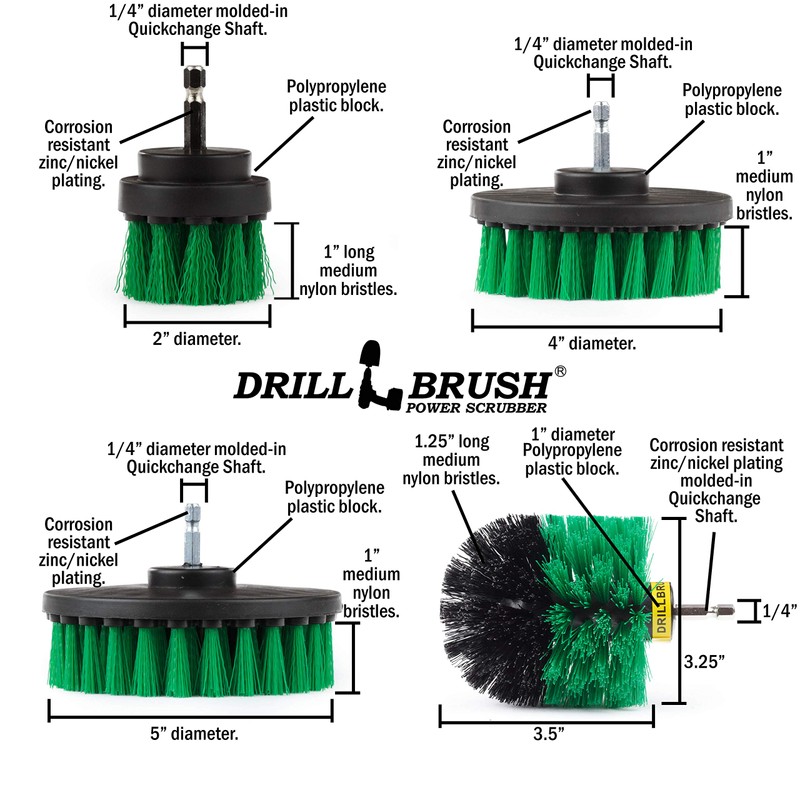 1/4” diameter molded-in Quickchange Shaft.

Polypropylene plastic block.

Corrosion resistant zinc/nickel plating.

1” long medium nylon bristles.

2” diameter.

1/4” diameter molded-in Quickchange Shaft.

Polypropylene plastic block.

Corrosion resistant zinc/nickel plating.

1” medium nylon bristles.

4” diameter.

DRILL BRUSH®
POWER SCRUBBER

1/4” diameter molded-in Quickchange Shaft.

Polypropylene plastic block.

Corrosion resistant zinc/nickel plating.

1” medium nylon bristles.

5” diameter.

1.25” long medium nylon bristles.

1” diameter Polypropylene plastic block.

Corrosion resistant zinc/nickel plating molded-in Quickchange Shaft.

DRILLBR

1/4”

3.25”

3.5”