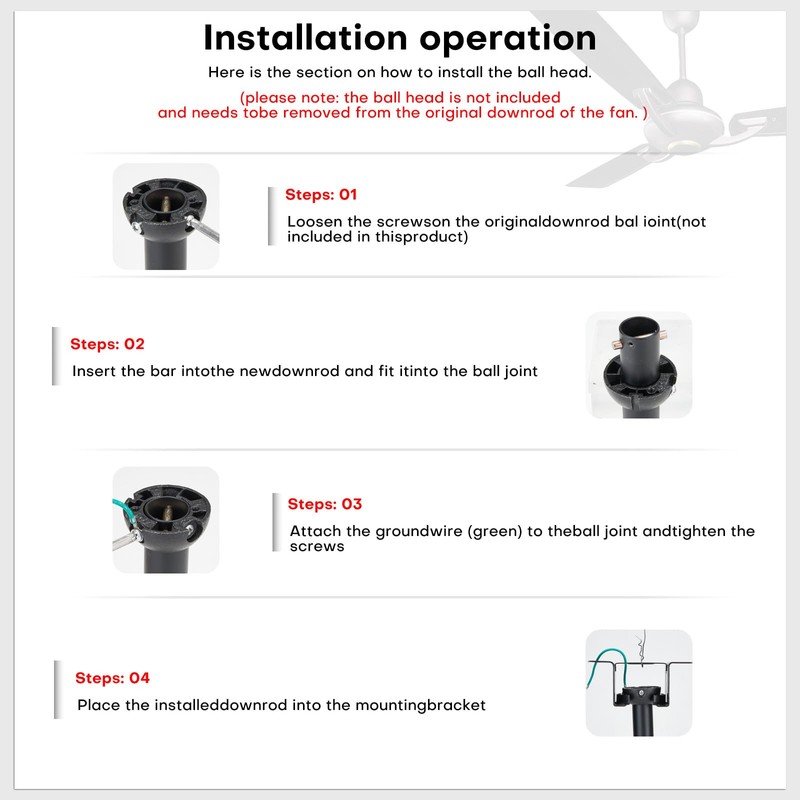 Installation operation

Here is the section on how to install the ball head.

(please note: the ball head is not included and needs tobe removed from the original downrod of the fan. )

Steps: 01

Loosen the screwson the originaldownrod bal ioint(not included in thisproduct)

Steps: 02

Insert the bar intothe newdownrod and fit itinto the ball joint

Steps: 03

Attach the groundwire (green) to theball joint andtighten the screws

Steps: 04

Place the installeddownrod into the mountingbracket