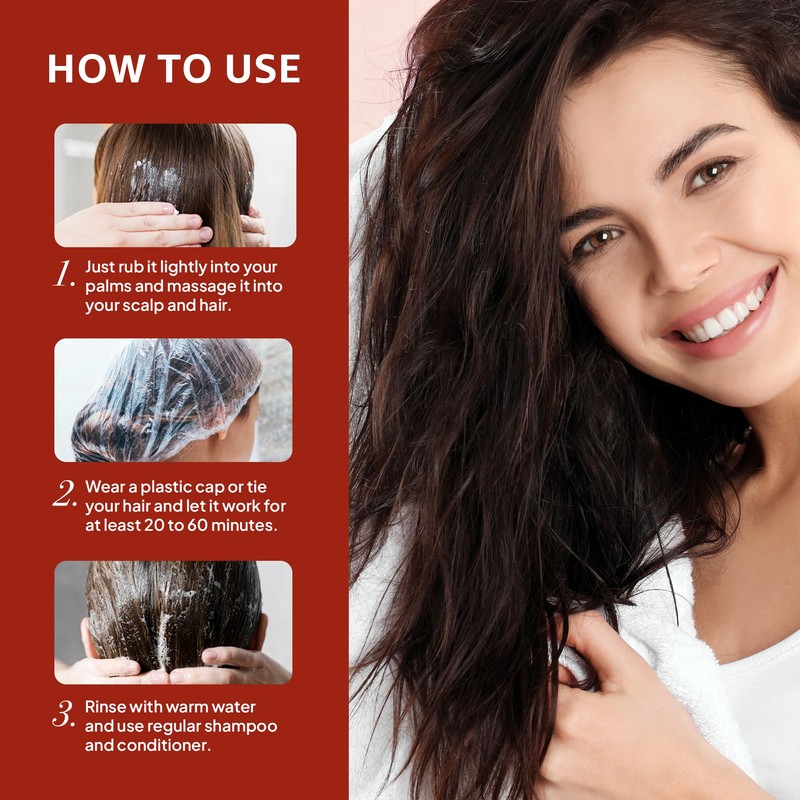 HOW TO USE

1. Just rub it lightly into your palms and massage it into your scalp and hair.

2. Wear a plastic cap or tie your hair and let it work for at least 20 to 60 minutes.

3. Rinse with warm water and use regular shampoo and conditioner.