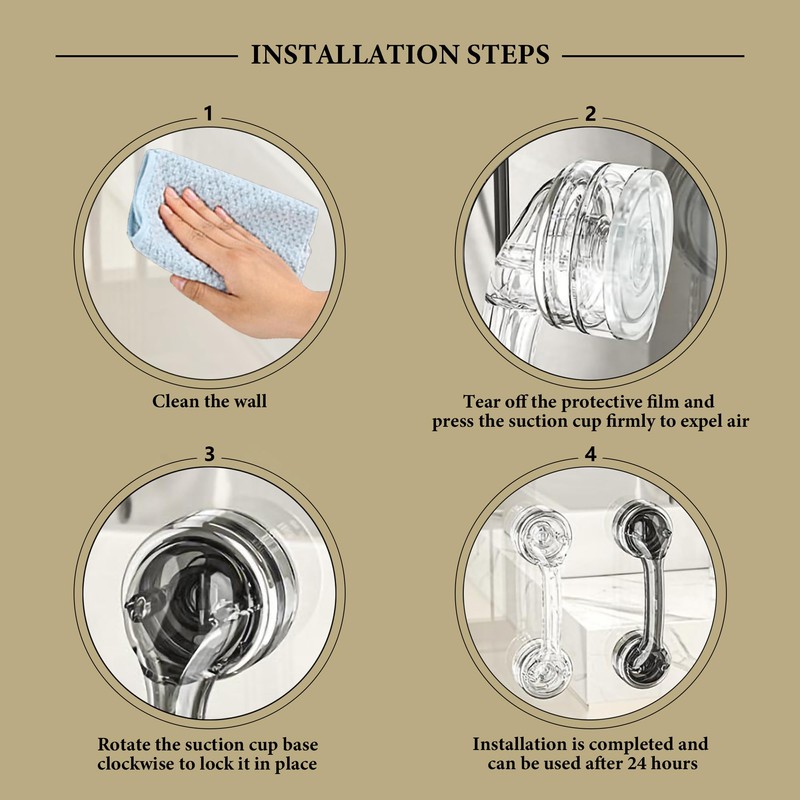 INSTALLATION STEPS

1

Clean the wall

2

Tear off the protective film and press the suction cup firmly to expel air

3

Rotate the suction cup base clockwise to lock it in place

4

Installation is completed and can be used after 24 hours