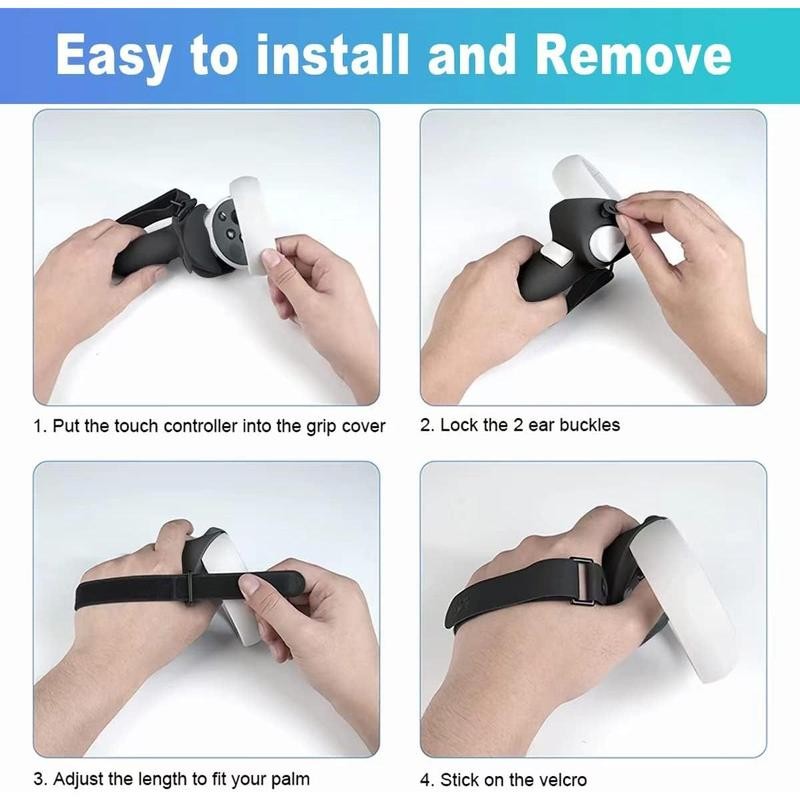 Easy to install and Remove

1. Put the touch controller into the grip cover

2. Lock the 2 ear buckles

3. Adjust the length to fit your palm

4. Stick on the velcro